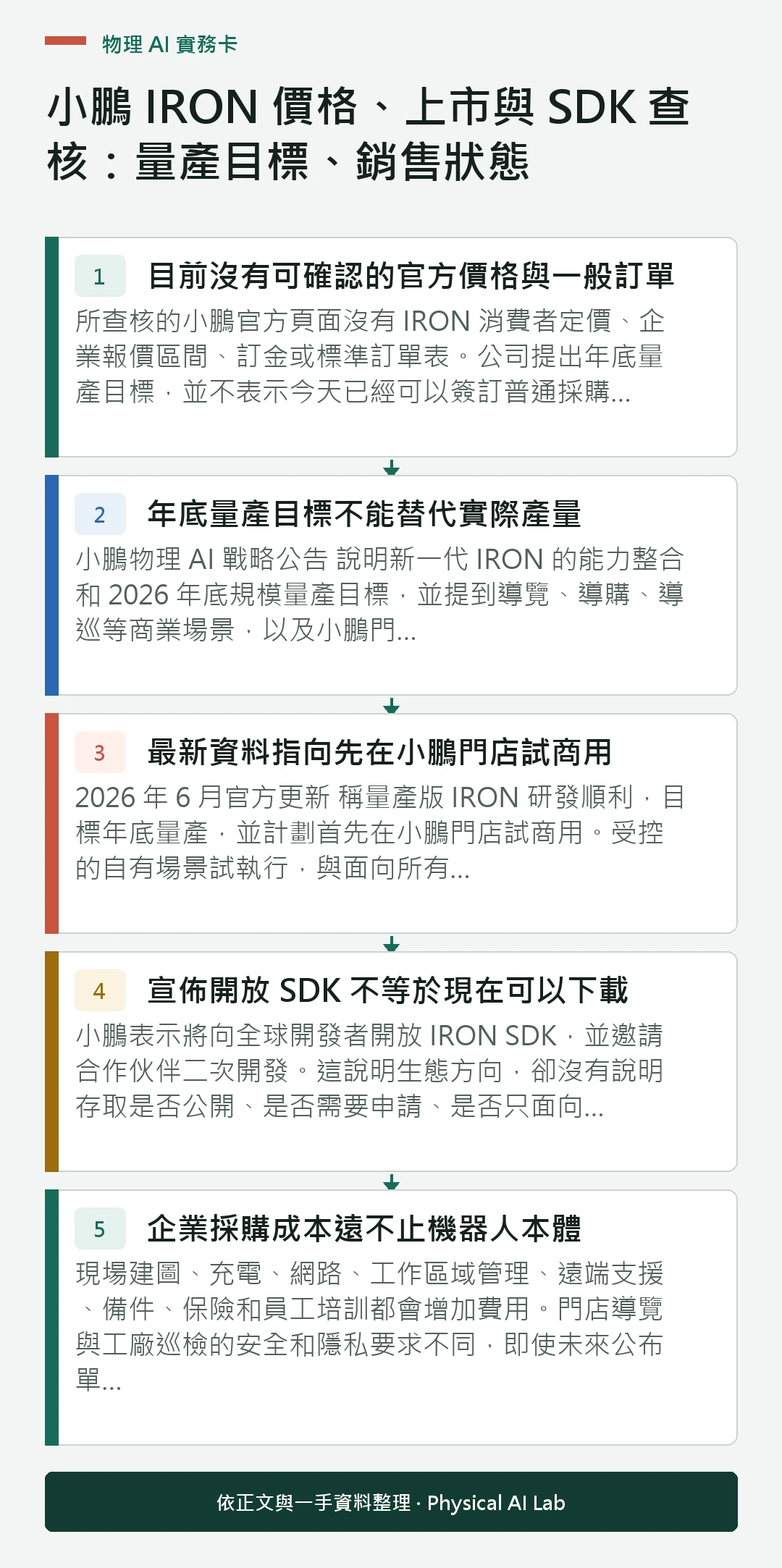 物理 AI 實務卡

小鵬 IRON 價格、上市與 SDK 查核：量產目標、銷售狀態

1 目前沒有可確認的官方價格與一般訂單

所查核的小鵬官方頁面沒有 IRON 消費者定價、企業報價區間、訂金或標準訂單表。公司提出年底量產目標，並不表示今天已經可以簽訂普通採購...

2 年底量產目標不能替代實際產量

小鵬物理 AI 戰略公告 說明新一代 IRON 的能力整合和 2026 年底規模量產目標，並提到導覽、導購、導巡等商業場景，以及小鵬門...

3 最新資料指向先在小鵬門店試商用

2026 年 6 月官方更新 稱量產版 IRON 研發順利，目標年底量產，並計劃首先在小鵬門店試商用。受控的自有場景試執行，與面向所有...

4 宣佈開放 SDK 不等於現在可以下載

小鵬表示將向全球開發者開放 IRON SDK，並邀請合作伙伴二次開發。這說明生態方向，卻沒有說明存取是否公開、是否需要申請、是否只面向...

5 企業採購成本遠不止機器人本體

現場建圖、充電、網路、工作區域管理、遠端支援、備件、保險和員工培訓都會增加費用。門店導覽與工廠巡檢的安全和隱私要求不同，即使未來公布單...

依正文與一手資料整理 · Physical AI Lab