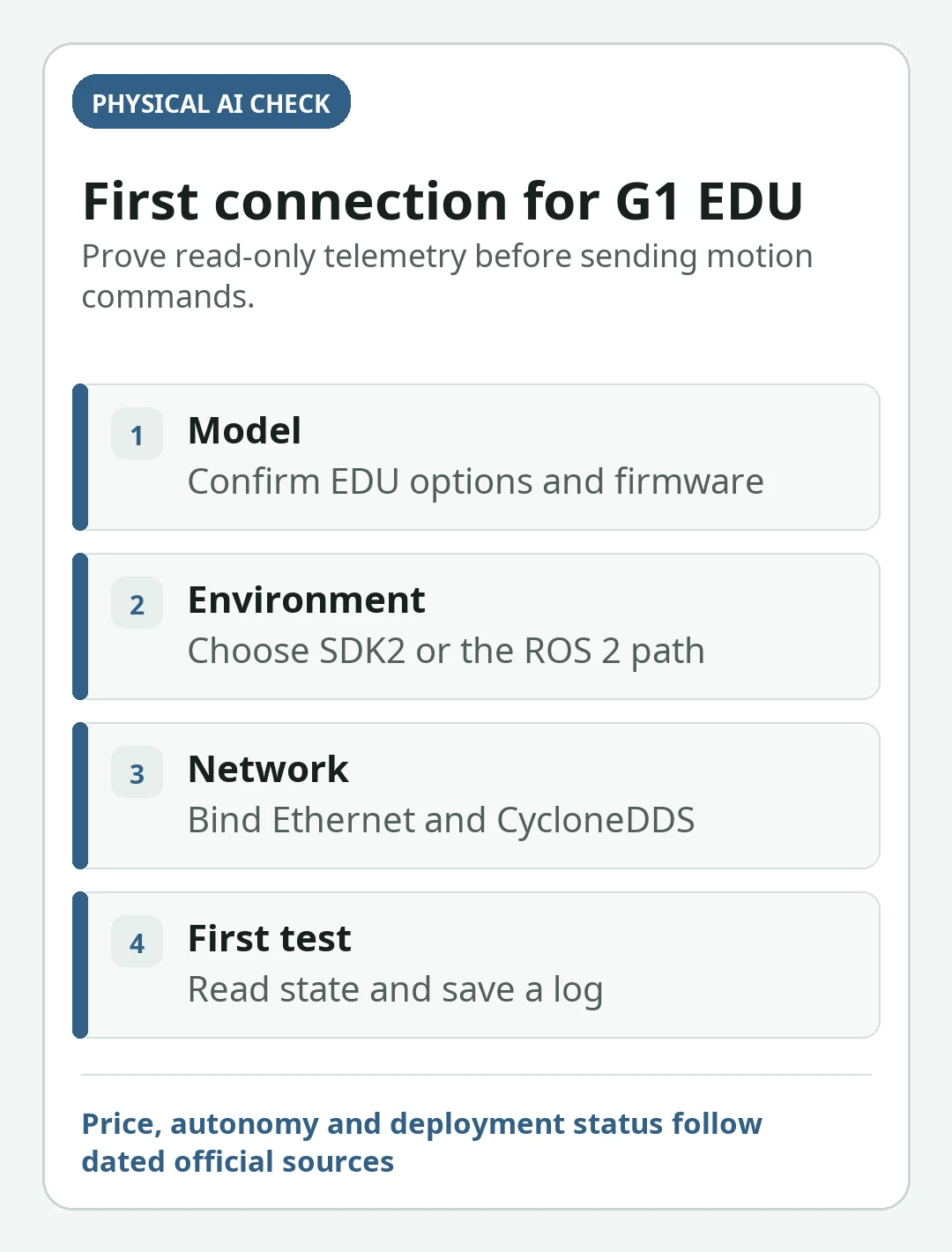 PHYSICAL AI CHECK

First connection for G1 EDU

Prove read-only telemetry before sending motion commands.

1 Model
Confirm EDU options and firmware

2 Environment
Choose SDK2 or the ROS 2 path

3 Network
Bind Ethernet and CycloneDDS

4 First test
Read state and save a log

Price, autonomy and deployment status follow dated official sources