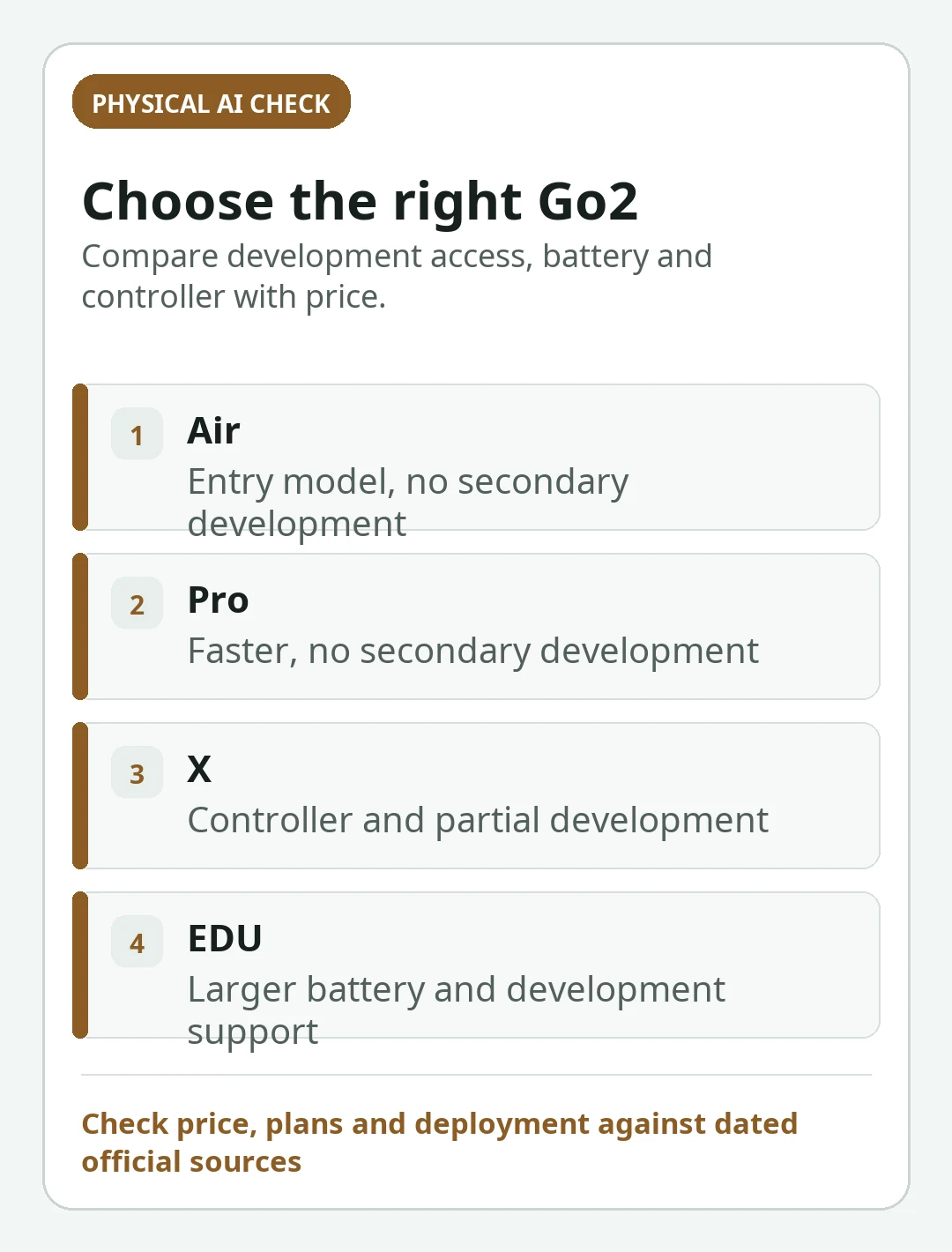 PHYSICAL AI CHECK

Choose the right Go2

Compare development access, battery and controller with price.

1
Air
Entry model, no secondary development

2
Pro
Faster, no secondary development

3
X
Controller and partial development

4
EDU
Larger battery and development support

Check price, plans and deployment against dated official sources