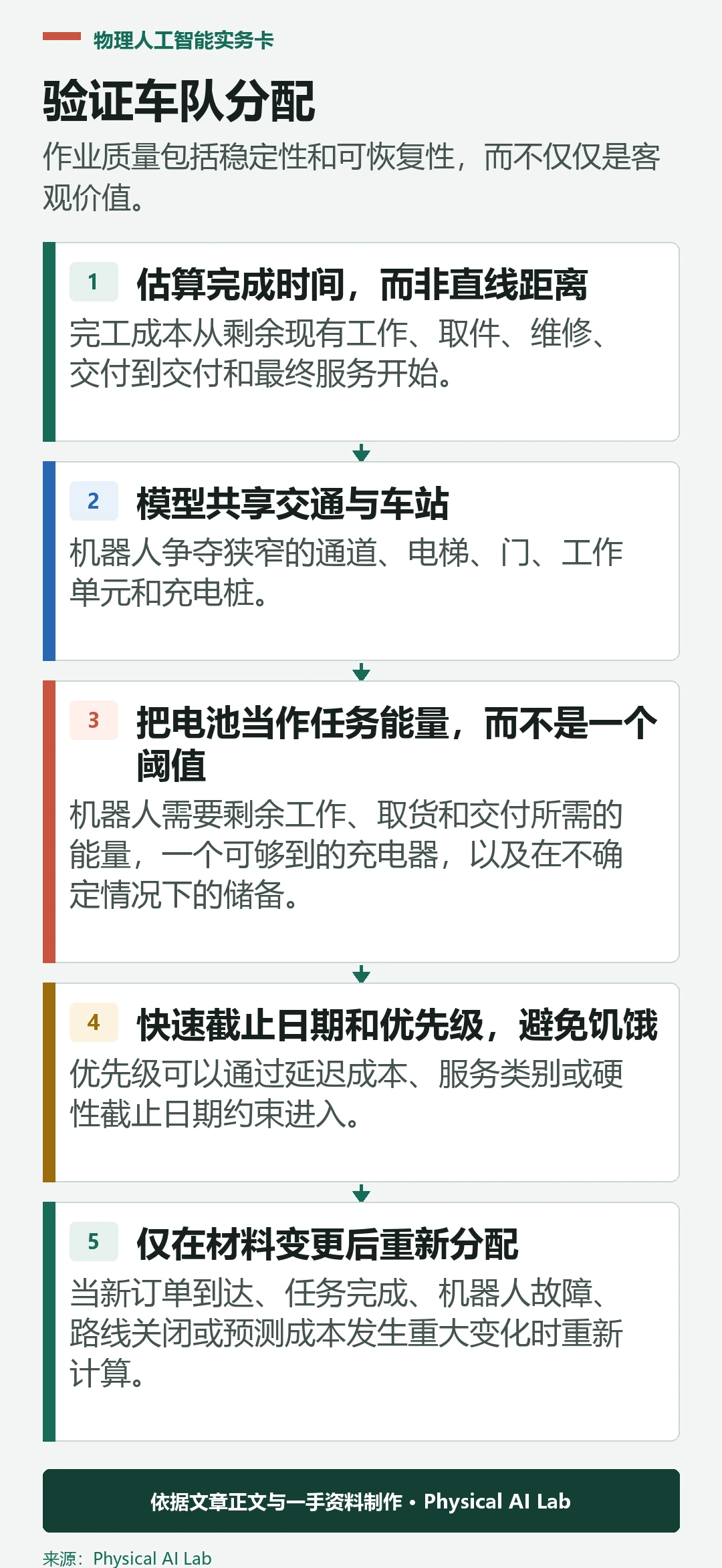 物理人工智能实务卡

验证车队分配

作业质量包括稳定性和可恢复性，而不仅仅是客观价值。

1 估算完成时间，而非直线距离

完工成本从剩余现有工作、取件、维修、交付到交付和最终服务开始。

2 模型共享交通与车站

机器人争夺狭窄的通道、电梯、门、工作单元和充电桩。

3 把电池当作任务能量，而不是一个阈值

机器人需要剩余工作、取货和交付所需的能量，一个可够到的充电器，以及在不确定情况下的储备。

4 快速截止日期和优先级，避免饥饿

优先级可以通过延迟成本、服务类别或硬性截止日期约束进入。

5 仅在材料变更后重新分配

当新订单到达、任务完成、机器人故障、路线关闭或预测成本发生重大变化时重新计算。

依据文章正文与一手资料制作 • Physical AI Lab

来源：Physical AI Lab