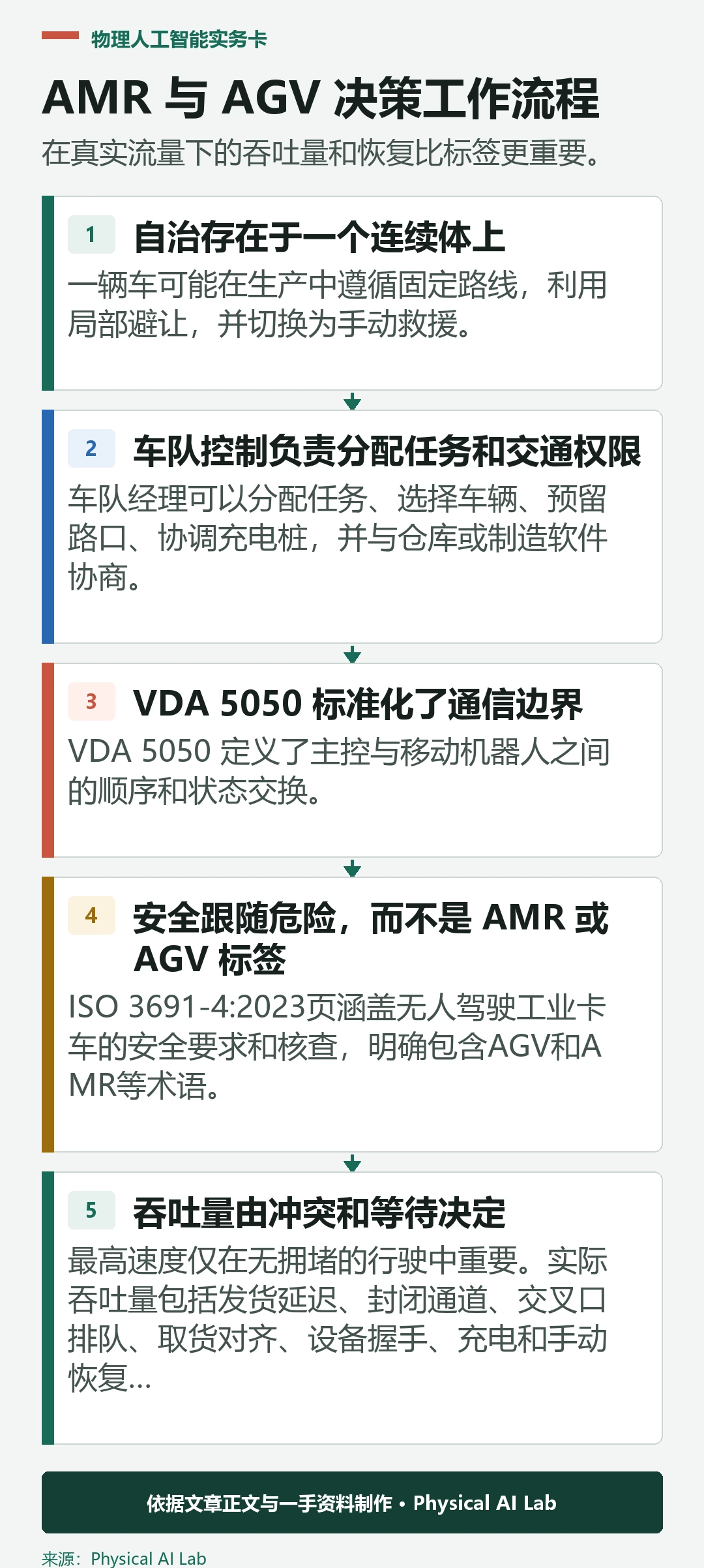 物理人工智能实务卡

AMR 与 AGV 决策工作流程

在真实流量下的吞吐量和恢复比标签更重要。

1 自治存在于一个连续体上

一辆车可能在生产中遵循固定路线，利用局部避让，并切换为手动救援。

2 车队控制负责分配任务和交通权限

车队经理可以分配任务、选择车辆、预留路口、协调充电桩，并与仓库或制造软件协商。

3 VDA 5050 标准化了通信边界

VDA 5050 定义了主控与移动机器人之间的顺序和状态交换。

4 安全跟随危险，而不是 AMR 或 AGV 标签

ISO 3691-4:2023页涵盖无人驾驶工业卡车的安全要求和核查，明确包含AGV和AMR等术语。

5 吞吐量由冲突和等待决定

最高速度仅在无拥堵的行驶中重要。实际吞吐量包括发货延迟、封闭通道、交叉口排队、取货对齐、设备握手、充电和手动恢复...

依据文章正文与一手资料制作 • Physical AI Lab

来源：Physical AI Lab