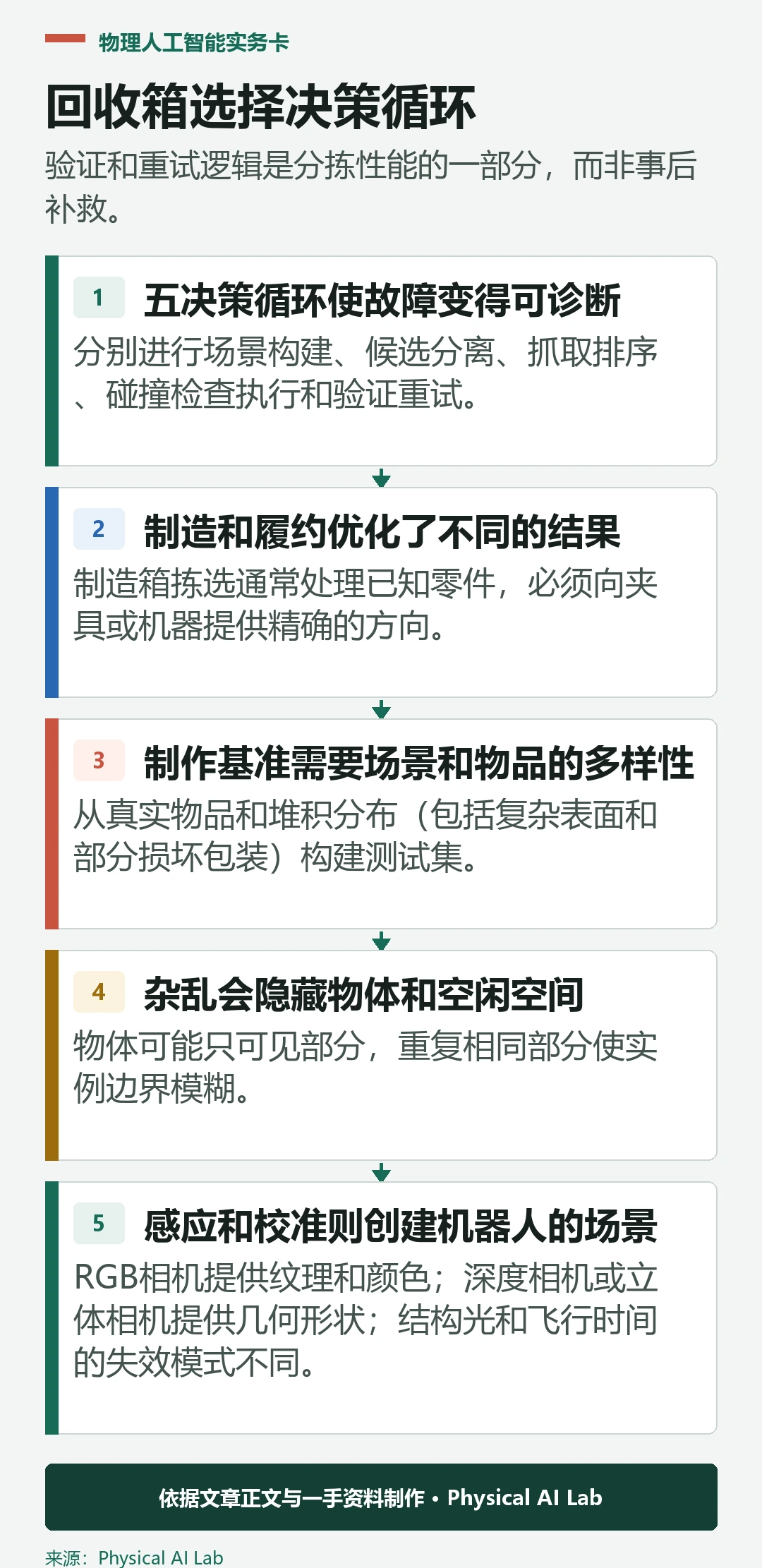 物理人工智能实务卡

回收箱选择决策循环

验证和重试逻辑是分拣性能的一部分，而非事后补救。

1 五决策循环使故障变得可诊断

分别进行场景构建、候选分离、抓取排序、碰撞检查执行和验证重试。

2 制造和履约优化了不同的结果

制造箱拣选通常处理已知零件，必须向夹具或机器提供精确的方向。

3 制作基准需要场景和物品的多样性

从真实物品和堆积分布（包括复杂表面和部分损坏包装）构建测试集。

4 杂乱会隐藏物体和空闲空间

物体可能只可见部分，重复相同部分使实例边界模糊。

5 感应和校准则创建机器人的场景

RGB相机提供纹理和颜色；深度相机或立体相机提供几何形状；结构光和飞行时间的失效模式不同。

依据文章正文与一手资料制作 • Physical AI Lab

来源：Physical AI Lab