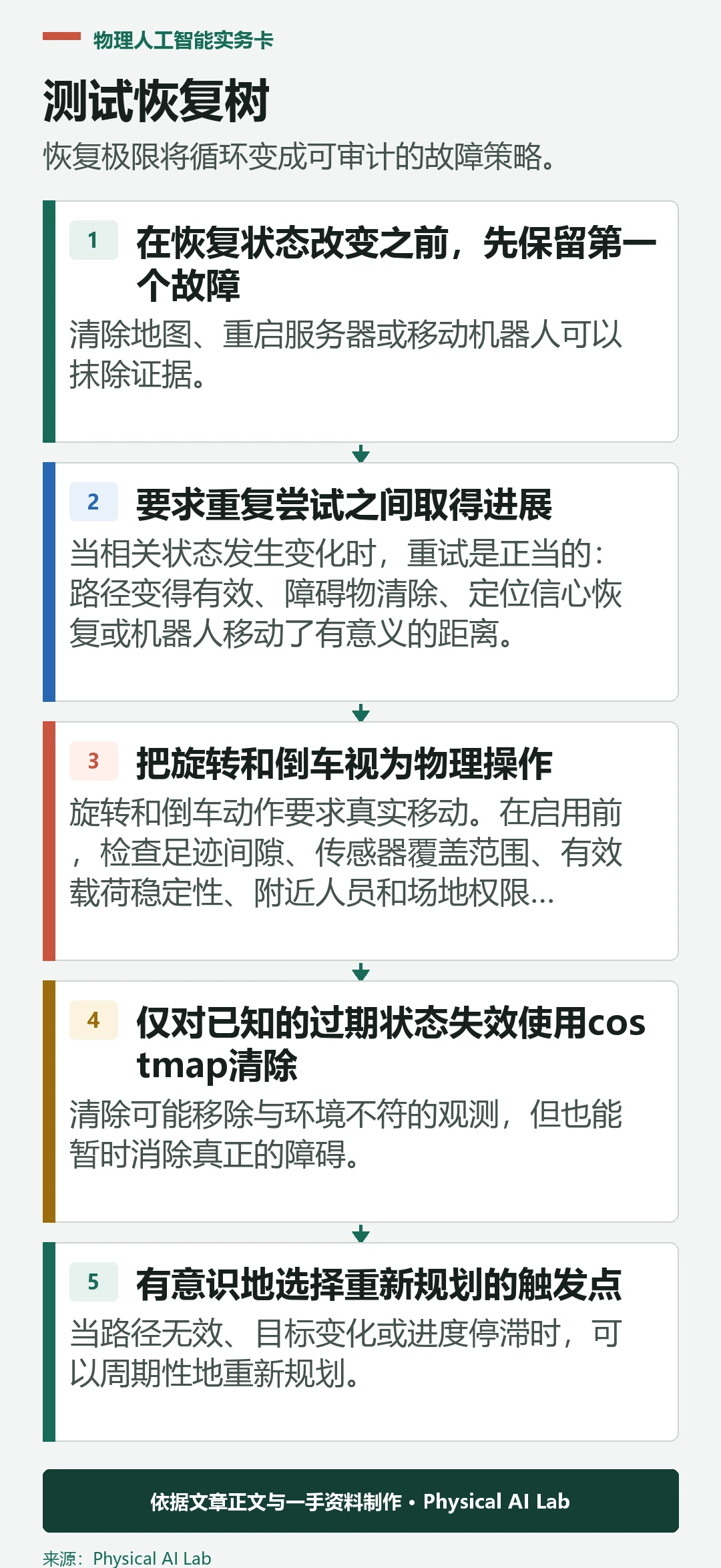 物理人工智能实务卡

测试恢复树

恢复极限将循环变成可审计的故障策略。

1 在恢复状态改变之前，先保留第一个故障

清除地图、重启服务器或移动机器人可以抹除证据。

2 要求重复尝试之间取得进展

当相关状态发生变化时，重试是正当的：路径变得有效、障碍物清除、定位信心恢复或机器人移动了有意义的距离。

3 把旋转和倒车视为物理操作

旋转和倒车动作要求真实移动。在启用前，检查足迹间隙、传感器覆盖范围、有效载荷稳定性、附近人员和场地权限...

4 仅对已知的过期状态失效使用costmap清除

清除可能移除与环境不符的观测，但也能暂时消除真正的障碍。

5 有意识地选择重新规划的触发点

当路径无效、目标变化或进度停滞时，可以周期性地重新规划。

依据文章正文与一手资料制作 • Physical AI Lab

来源：Physical AI Lab