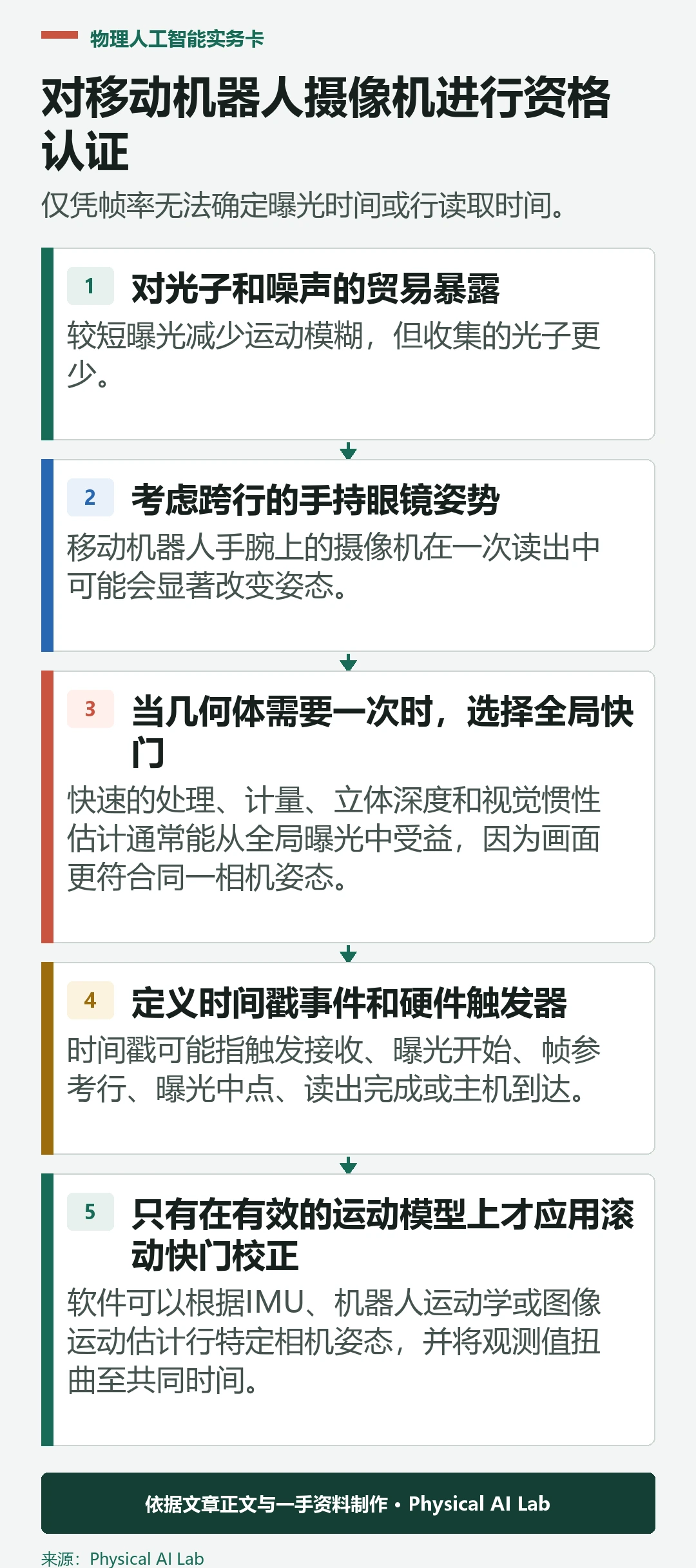 物理人工智能实务卡

对移动机器人摄像机进行资格认证

仅凭帧率无法确定曝光时间或行读取时间。

1 对光子和噪声的贸易暴露

较短曝光减少运动模糊，但收集的光子更少。

2 考虑跨行的手持眼镜姿势

移动机器人手腕上的摄像机在一次读出中可能会显著改变姿态。

3 当几何体需要一次时，选择全局快门

快速的处理、计量、立体深度和视觉惯性估计通常能从全局曝光中受益，因为画面更符合同一相机姿态。

4 定义时间戳事件和硬件触发器

时间戳可能指触发接收、曝光开始、帧参考行、曝光中点、读出完成或主机到达。

5 只有在有效的运动模型上才应用滚动快门校正

软件可以根据IMU、机器人运动学或图像运动估计行特定相机姿态，并将观测值扭曲至共同时间。

依据文章正文与一手资料制作 • Physical AI Lab

来源：Physical AI Lab