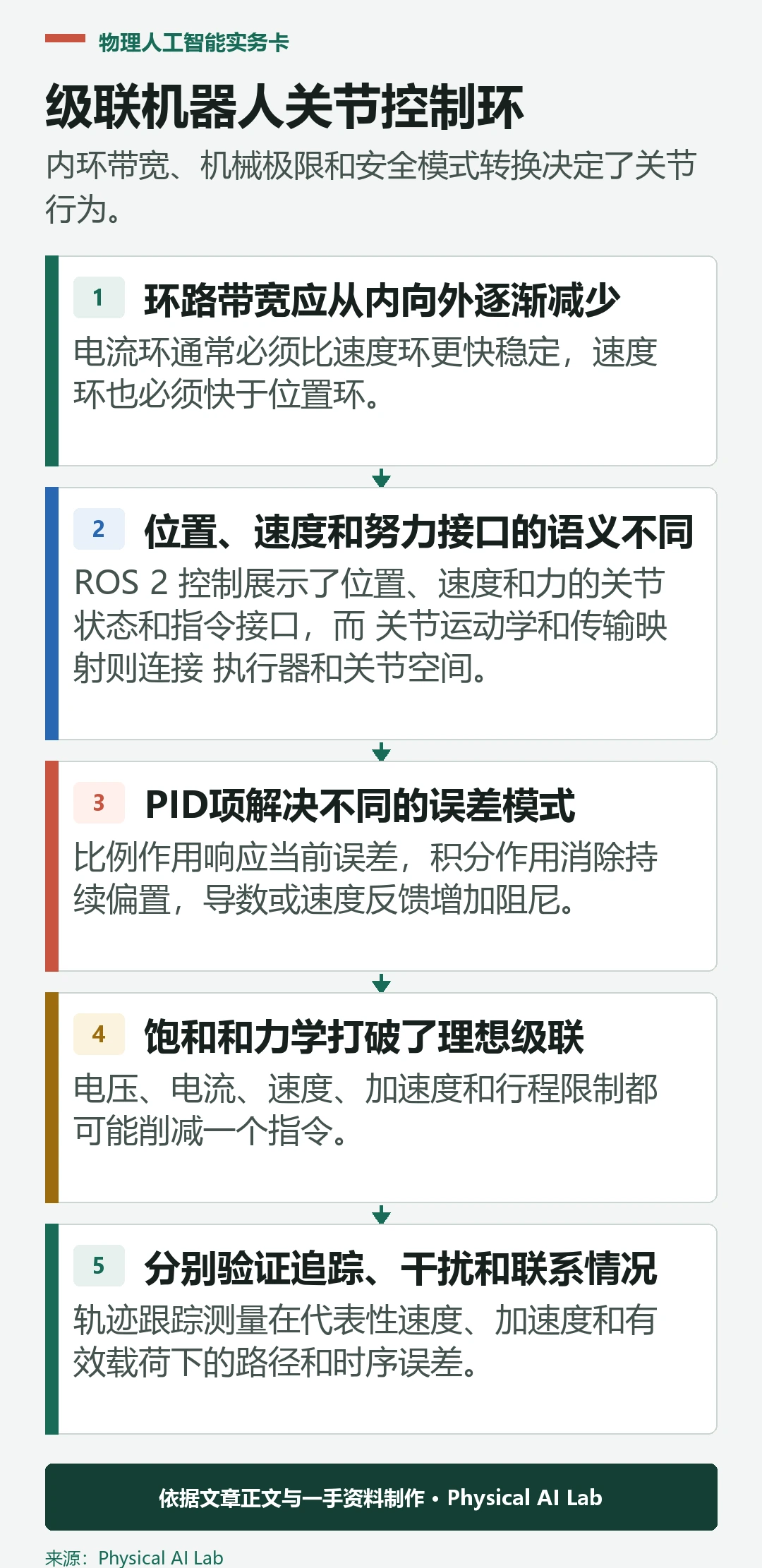 物理人工智能实务卡

级联机器人关节控制环

内环带宽、机械极限和安全模式转换决定了关节行为。

1 环路带宽应从内向外逐渐减少

电流环通常必须比速度环更快稳定，速度环也必须快于位置环。

2 位置、速度和努力接口的语义不同

ROS 2 控制展示了位置、速度和力的关节状态和指令接口，而 关节运动学和传输映射则连接 执行器和关节空间。

3 PID项解决不同的误差模式

比例作用响应当前误差，积分作用消除持续偏置，导数或速度反馈增加阻尼。

4 饱和和力学打破了理想级联

电压、电流、速度、加速度和行程限制都可能削减一个指令。

5 分别验证追踪、干扰和联系情况

轨迹跟踪测量在代表性速度、加速度和有效载荷下的路径和时序误差。

依据文章正文与一手资料制作 • Physical AI Lab

来源：Physical AI Lab