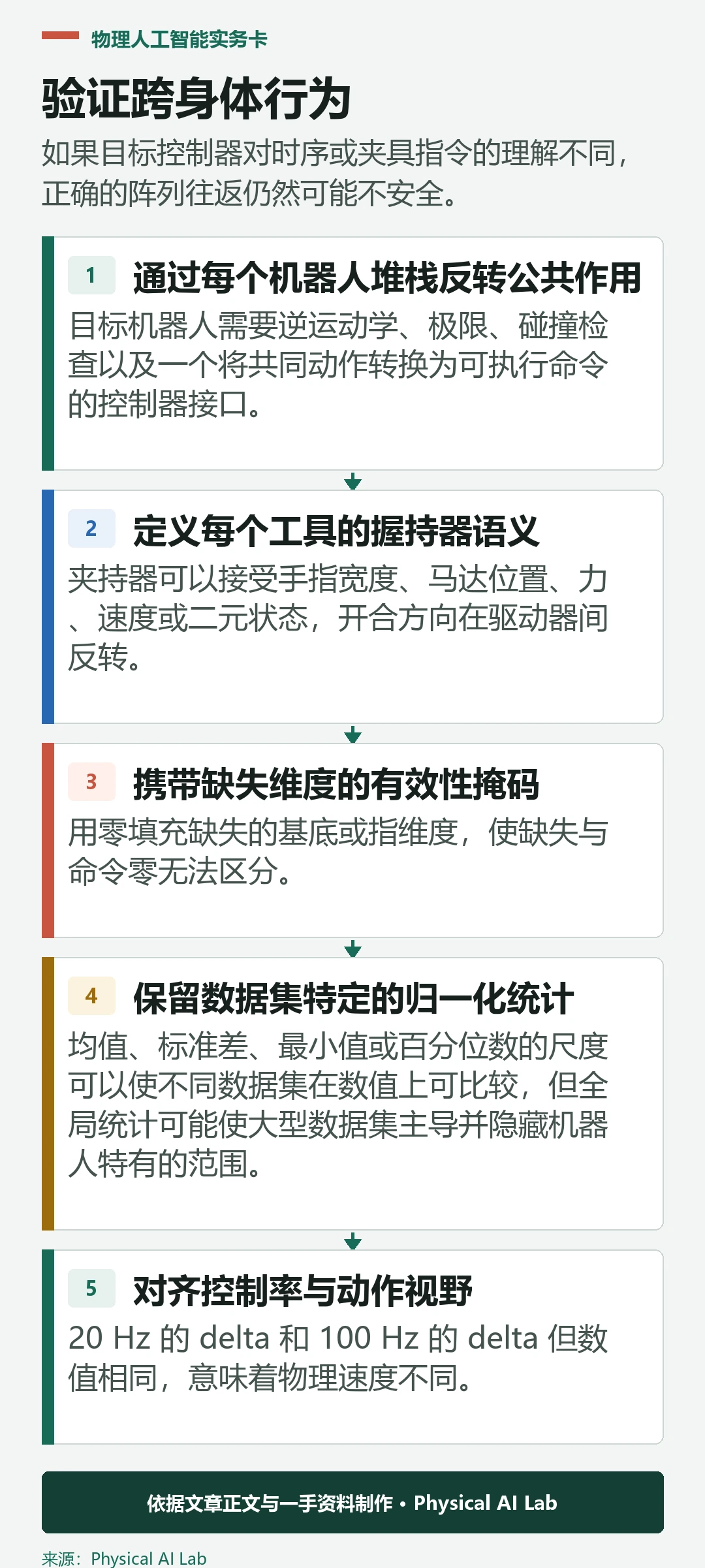 物理人工智能实务卡

验证跨身体行为

如果目标控制器对时序或夹具指令的理解不同，正确的阵列往返仍然可能不安全。

1 通过每个机器人堆栈反转公共作用

目标机器人需要逆运动学、极限、碰撞检查以及一个将共同动作转换为可执行命令的控制器接口。

2 定义每个工具的握持器语义

夹持器可以接受手指宽度、马达位置、力、速度或二元状态，开合方向在驱动器间反转。

3 携带缺失维度的有效性掩码

用零填充缺失的基底或指维度，使缺失与命令零无法区分。

4 保留数据集特定的归一化统计

均值、标准差、最小值或百分位数的尺度可以使不同数据集在数值上可比较，但全局统计可能使大型数据集主导并隐藏机器人特有的范围。

5 对齐控制率与动作视野

20 Hz 的 delta 和 100 Hz 的 delta 但数值相同，意味着物理速度不同。

依据文章正文与一手资料制作 • Physical AI Lab

来源：Physical AI Lab