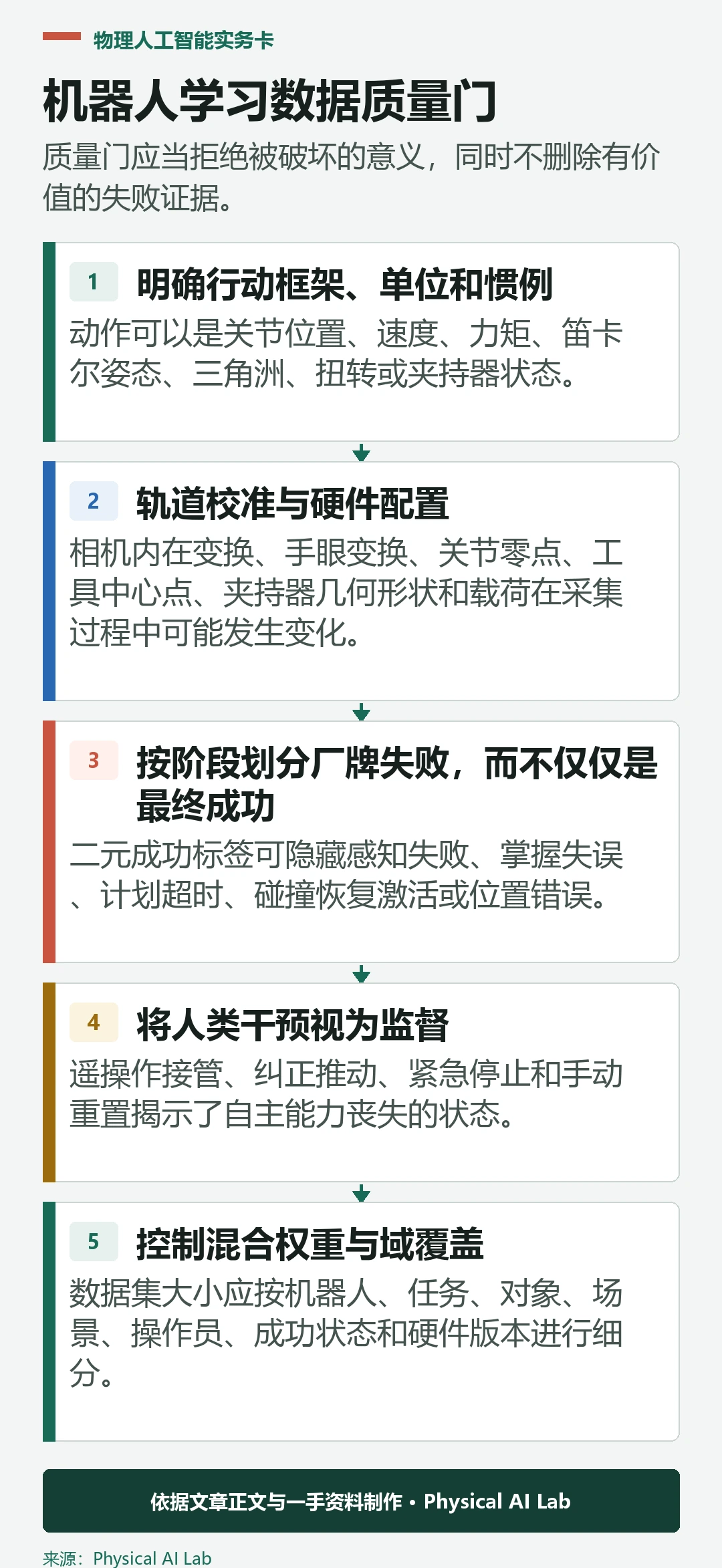 物理人工智能实务卡

机器人学习数据质量门

质量门应当拒绝被破坏的意义，同时不删除有价值的失败证据。

1 明确行动框架、单位和惯例

动作可以是关节位置、速度、力矩、笛卡尔姿态、三角洲、扭转或夹持器状态。

2 轨道校准与硬件配置

相机内在变换、手眼变换、关节零点、工具中心点、夹持器几何形状和载荷在采集过程中可能发生变化。

3 按阶段划分厂牌失败，而不仅仅是最终成功

二元成功标签可隐藏感知失败、掌握失误、计划超时、碰撞恢复激活或位置错误。

4 将人类干预视为监督

遥操作接管、纠正推动、紧急停止和手动重置揭示了自主能力丧失的状态。

5 控制混合权重与域覆盖

数据集大小应按机器人、任务、对象、场景、操作员、成功状态和硬件版本进行细分。

依据文章正文与一手资料制作 • Physical AI Lab

来源：Physical AI Lab