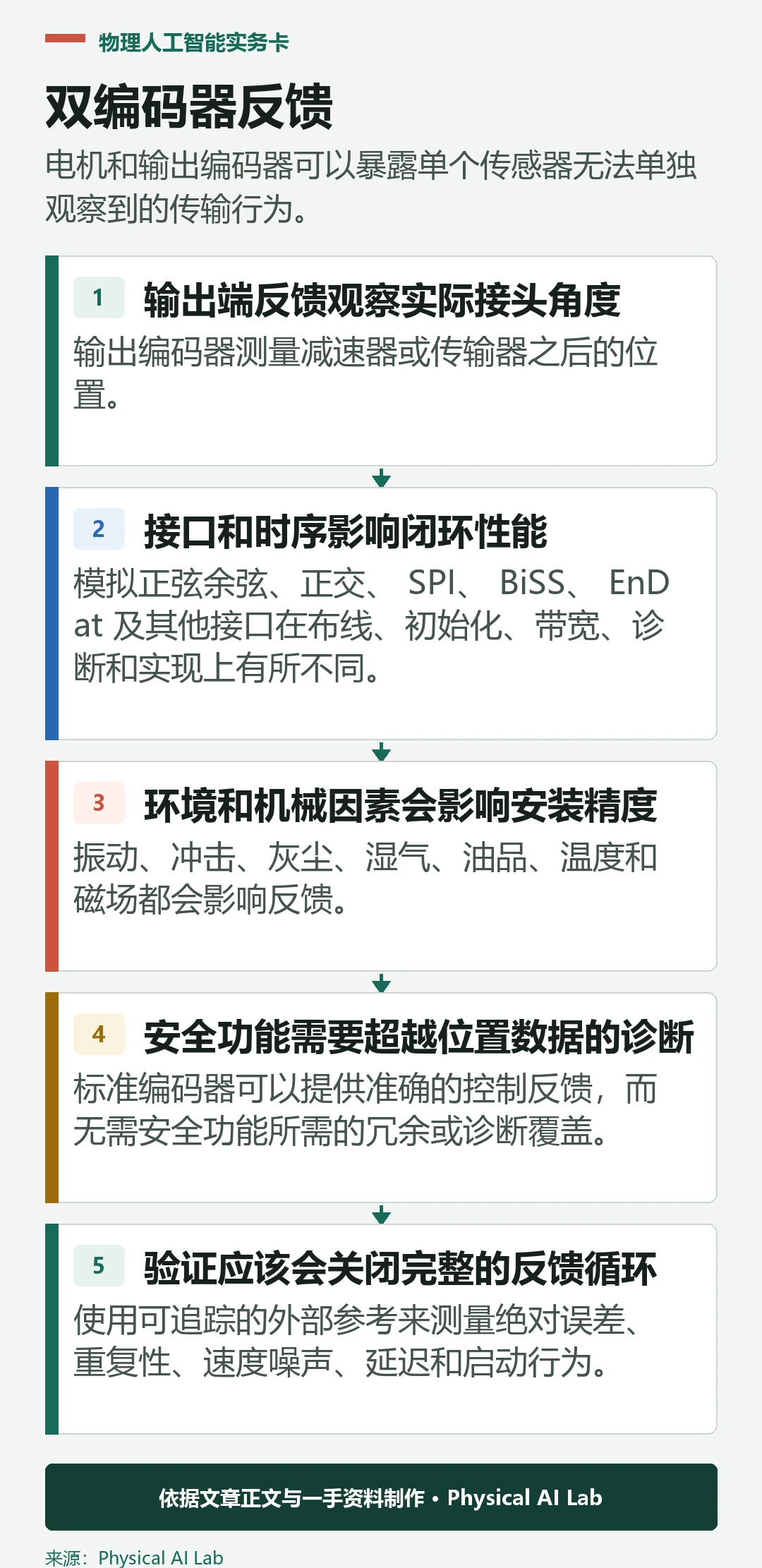 物理人工智能实务卡

双编码器反馈

电机和输出编码器可以暴露单个传感器无法单独观察到的传输行为。

1 输出端反馈观察实际接头角度

输出编码器测量减速器或传输器之后的位置。

2 接口和时序影响闭环性能

模拟正弦余弦、正交、 SPI、 BiSS、 EnDat 及其他接口在布线、初始化、带宽、诊断和实现上有所不同。

3 环境和机械因素会影响安装精度

振动、冲击、灰尘、湿气、油品、温度和磁场都会影响反馈。

4 安全功能需要超越位置数据的诊断

标准编码器可以提供准确的控制反馈，而无需安全功能所需的冗余或诊断覆盖。

5 验证应该会关闭完整的反馈循环

使用可追踪的外部参考来测量绝对误差、重复性、速度噪声、延迟和启动行为。

依据文章正文与一手资料制作 • Physical AI Lab

来源：Physical AI Lab