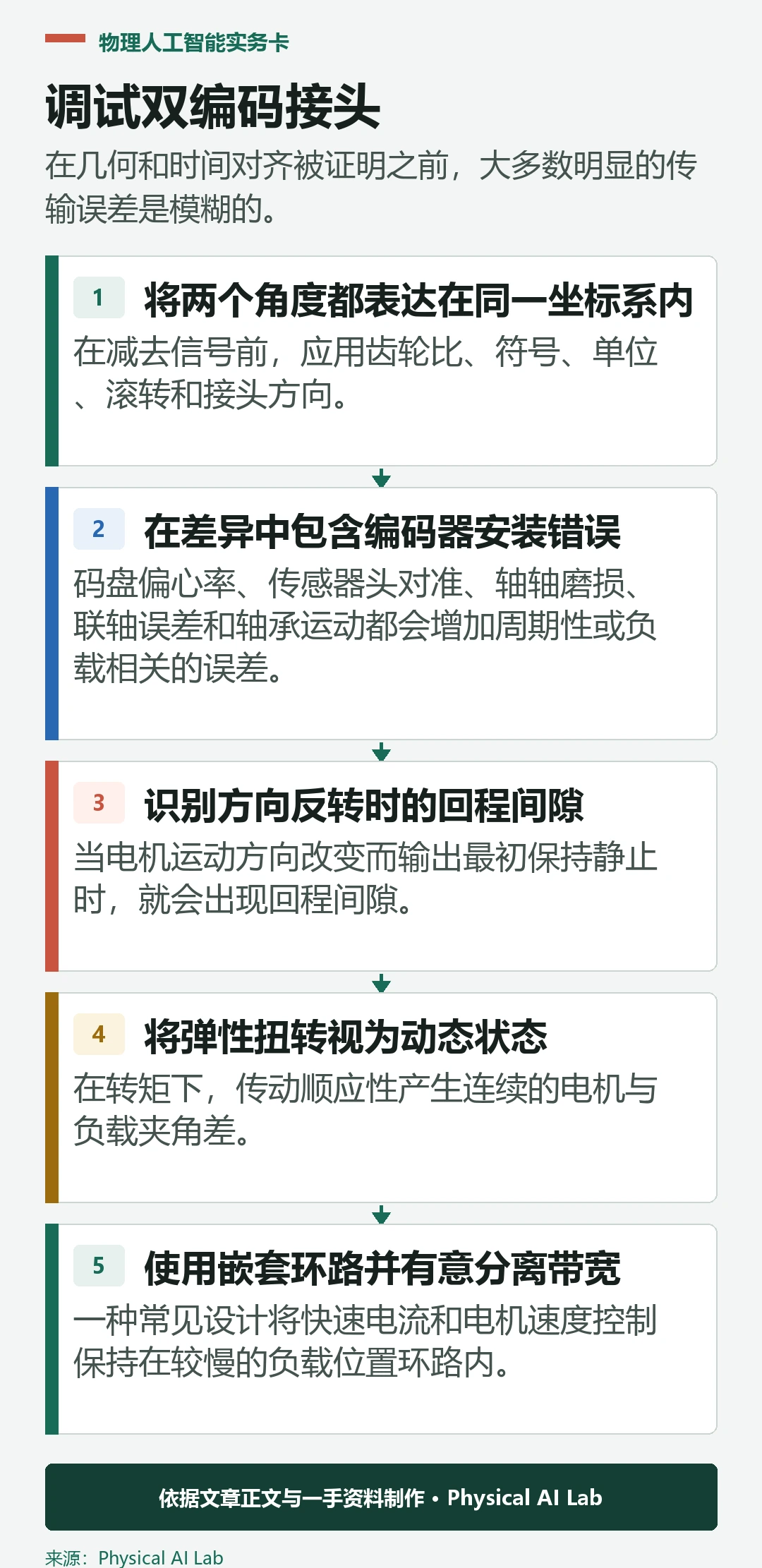 物理人工智能实务卡

调试双编码接头

在几何和时间对齐被证明之前，大多数明显的传输误差是模糊的。

1 将两个角度都表达在同一坐标系内

在减去信号前，应用齿轮比、符号、单位、滚转和接头方向。

2 在差异中包含编码器安装错误

码盘偏心率、传感器头对准、轴轴磨损、联轴误差和轴承运动都会增加周期性或负载相关的误差。

3 识别方向反转时的回程间隙

当电机运动方向改变而输出最初保持静止时，就会出现回程间隙。

4 将弹性扭转视为动态状态

在转矩下，传动顺应性产生连续的电机与负载夹角差。

5 使用嵌套环路并有意分离带宽

一种常见设计将快速电流和电机速度控制保持在较慢的负载位置环路内。

依据文章正文与一手资料制作 • Physical AI Lab

来源：Physical AI Lab