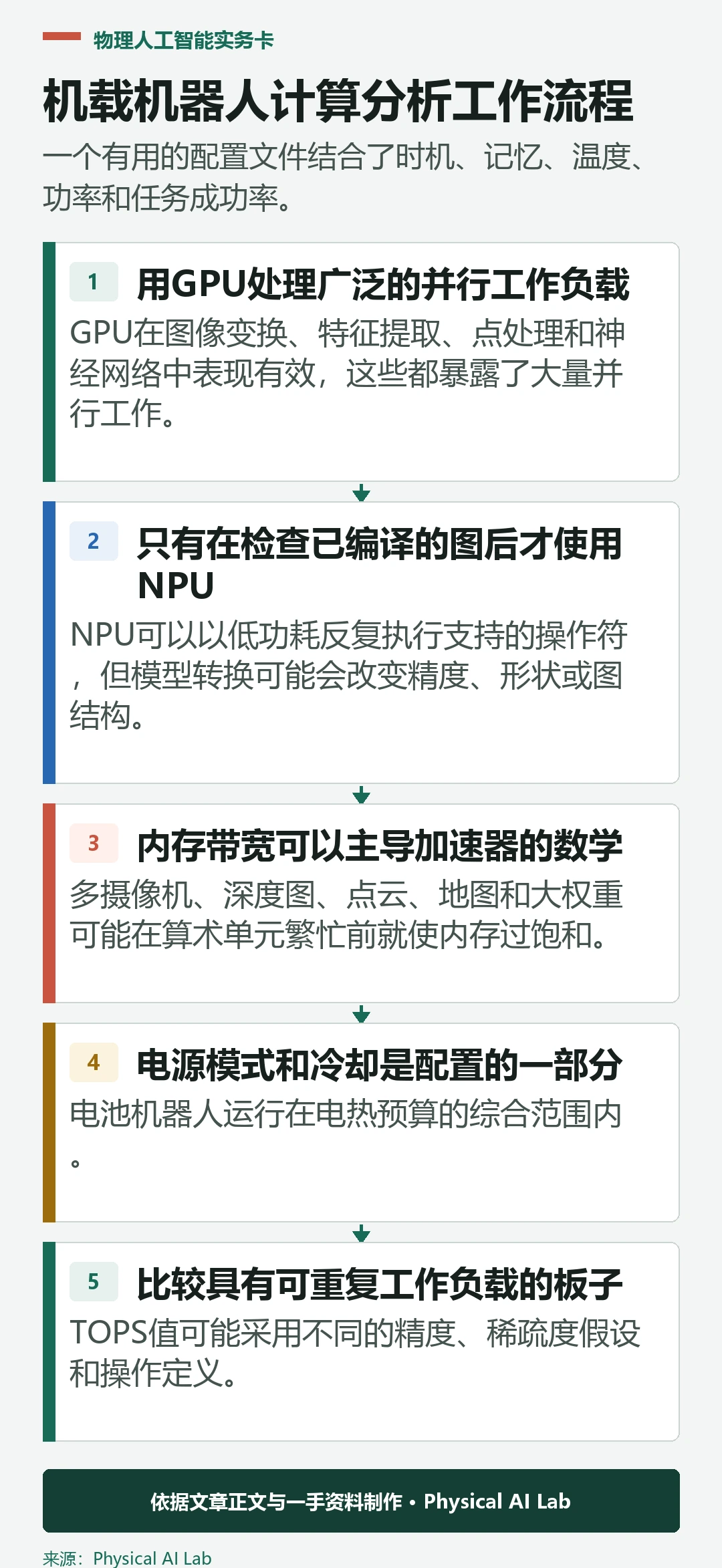 物理人工智能实务卡

机载机器人计算分析工作流程

一个有用的配置文件结合了时机、记忆、温度、功率和任务成功率。

1 用GPU处理广泛的并行工作负载

GPU在图像变换、特征提取、点处理和神经网络中表现有效，这些都暴露了大量并行工作。

2 只有在检查已编译的图后才使用NPU

NPU可以以低功耗反复执行支持的操作符，但模型转换可能会改变精度、形状或图结构。

3 内存带宽可以主导加速器的数学

多摄像机、深度图、点云、地图和大权重可能在算术单元繁忙前就使内存过饱和。

4 电源模式和冷却是配置的一部分

电池机器人运行在电热预算的综合范围内。

5 比较具有可重复工作负载的板子

TOPS值可能采用不同的精度、稀疏度假设和操作定义。

依据文章正文与一手资料制作 • Physical AI Lab

来源：Physical AI Lab