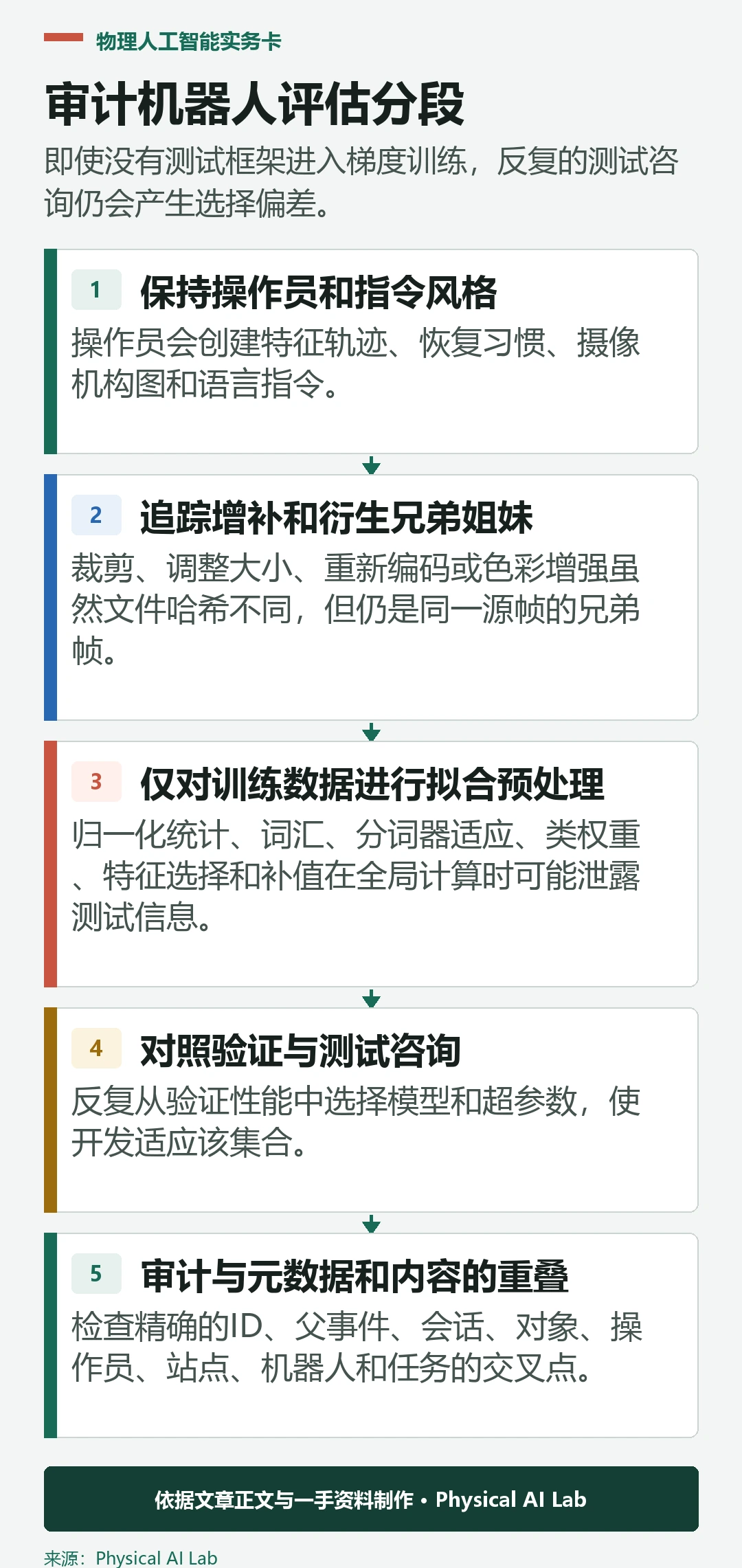 物理人工智能实务卡

审计机器人评估分段

即使没有测试框架进入梯度训练，反复的测试咨询仍会产生选择偏差。

1 保持操作员和指令风格

操作员会创建特征轨迹、恢复习惯、摄像机构图和语言指令。

2 追踪增补和衍生兄弟姐妹

裁剪、调整大小、重新编码或色彩增强虽然文件哈希不同，但仍是同一源帧的兄弟帧。

3 仅对训练数据进行拟合预处理

归一化统计、词汇、分词器适应、类权重、特征选择和补值在全局计算时可能泄露测试信息。

4 对照验证与测试咨询

反复从验证性能中选择模型和超参数，使开发适应该集合。

5 审计与元数据和内容的重叠

检查精确的ID、父事件、会话、对象、操作员、站点、机器人和任务的交叉点。

依据文章正文与一手资料制作 • Physical AI Lab

来源：Physical AI Lab