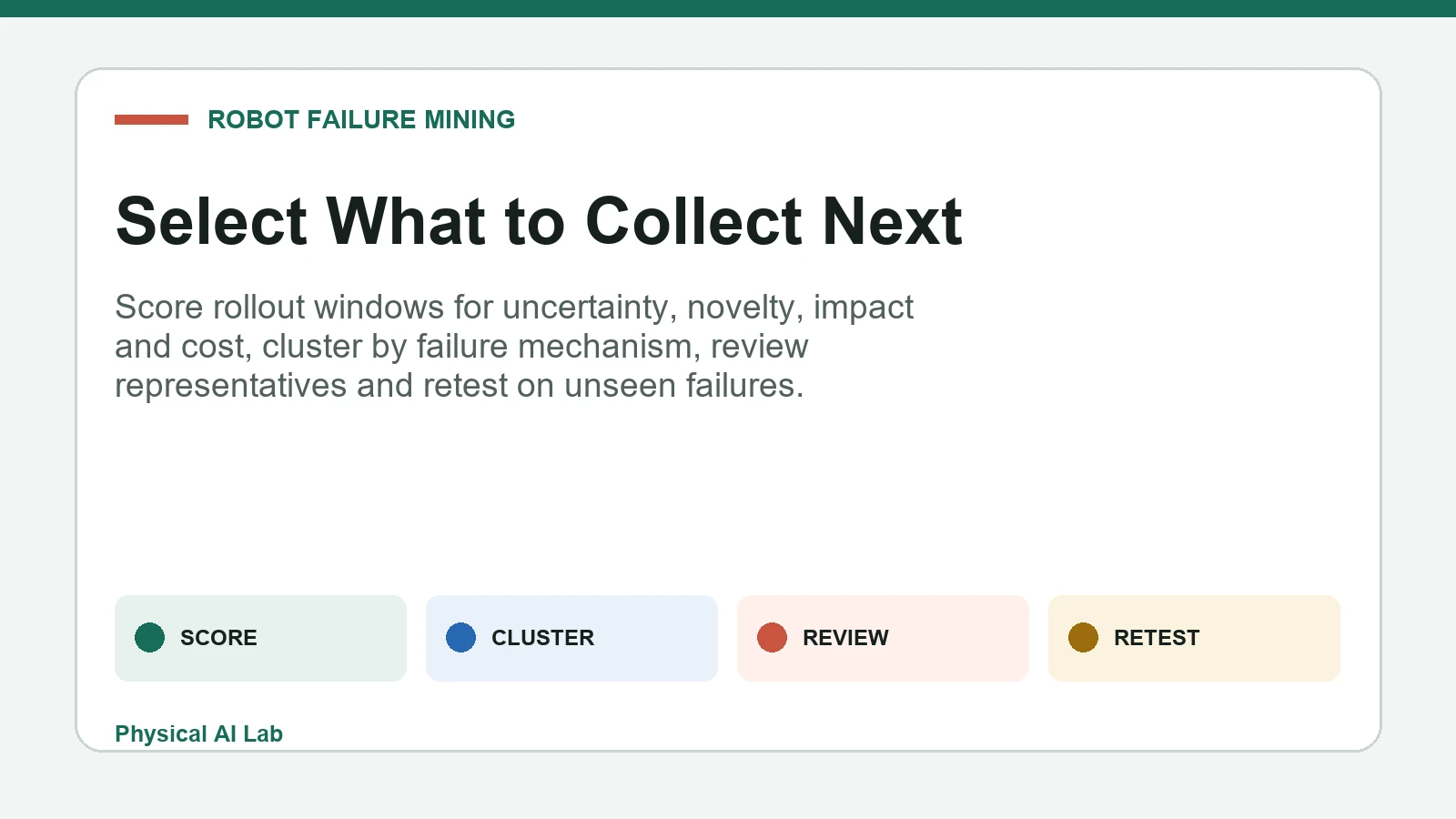 ROBOT FAILURE MINING

Select What to Collect Next

Score rollout windows for uncertainty, novelty, impact and cost, cluster by failure mechanism, review representatives and retest on unseen failures.

SCORE

CLUSTER

REVIEW

RETEST

Physical AI Lab