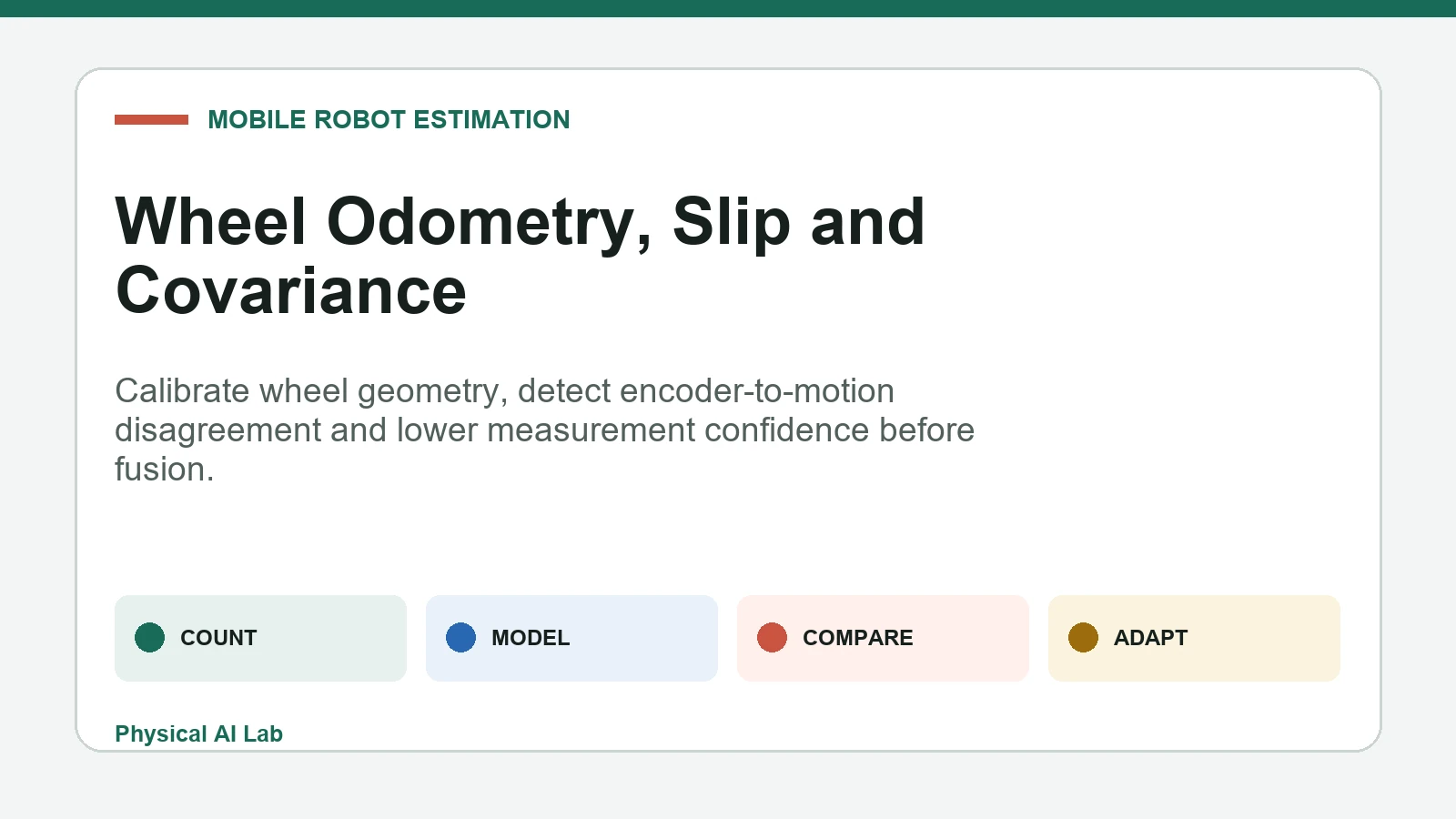 MOBILE ROBOT ESTIMATION

Wheel Odometry, Slip and Covariance

Calibrate wheel geometry, detect encoder-to-motion disagreement and lower measurement confidence before fusion.

COUNT

MODEL

COMPARE

ADAPT

Physical AI Lab