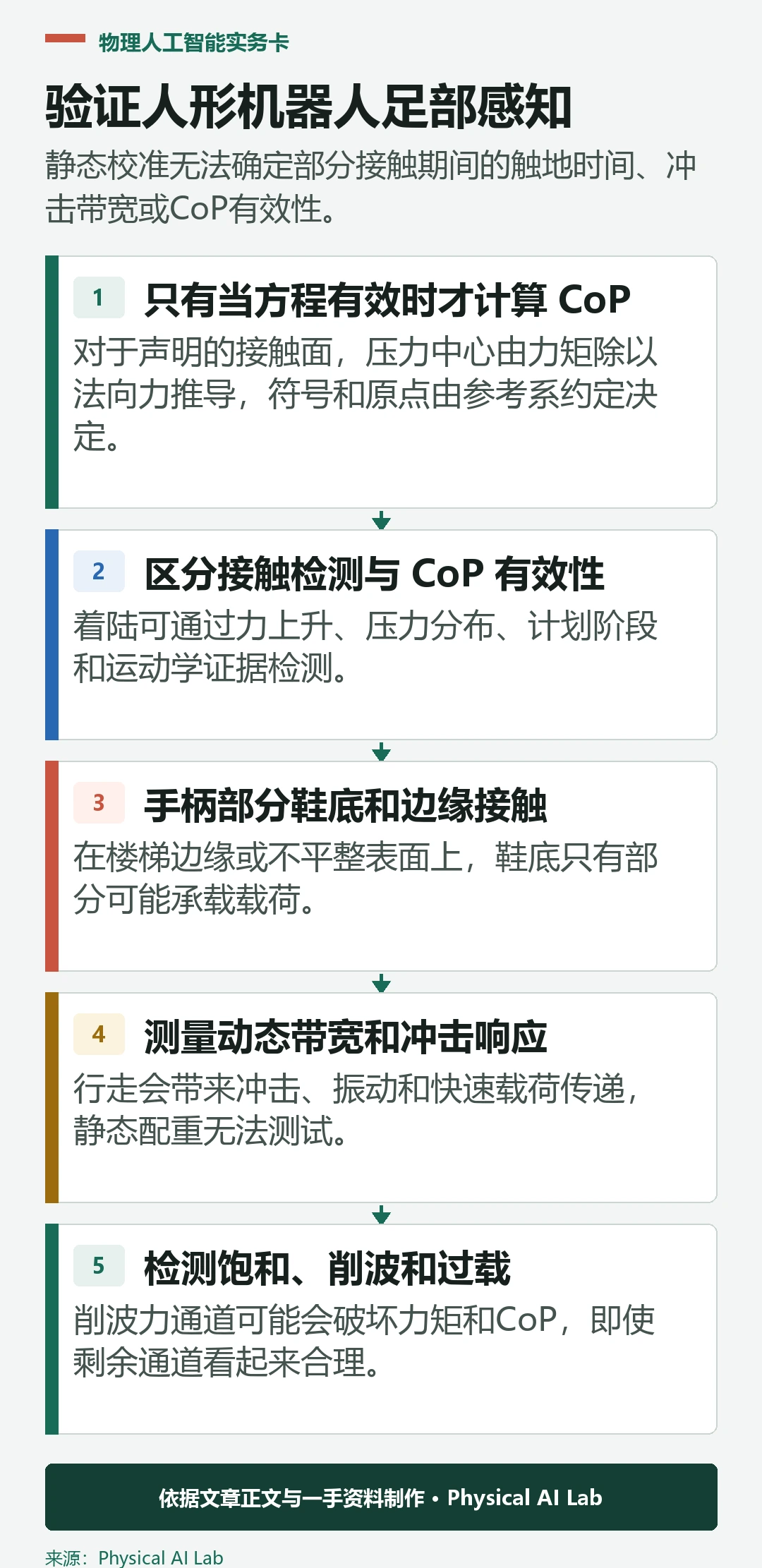 物理人工智能实务卡

验证人形机器人足部感知

静态校准无法确定部分接触期间的触地时间、冲击带宽或CoP有效性。

1 只有当方程有效时才计算 CoP

对于声明的接触面，压力中心由力矩除以法向力推导，符号和原点由参考系约定决定。

2 区分接触检测与 CoP 有效性

着陆可通过力上升、压力分布、计划阶段和运动学证据检测。

3 手柄部分鞋底和边缘接触

在楼梯边缘或不平整表面上，鞋底只有部分可能承载载荷。

4 测量动态带宽和冲击响应

行走会带来冲击、振动和快速载荷传递，静态配重无法测试。

5 检测饱和、削波和过载

削波力通道可能会破坏力矩和CoP，即使剩余通道看起来合理。

依据文章正文与一手资料制作 • Physical AI Lab

来源：Physical AI Lab