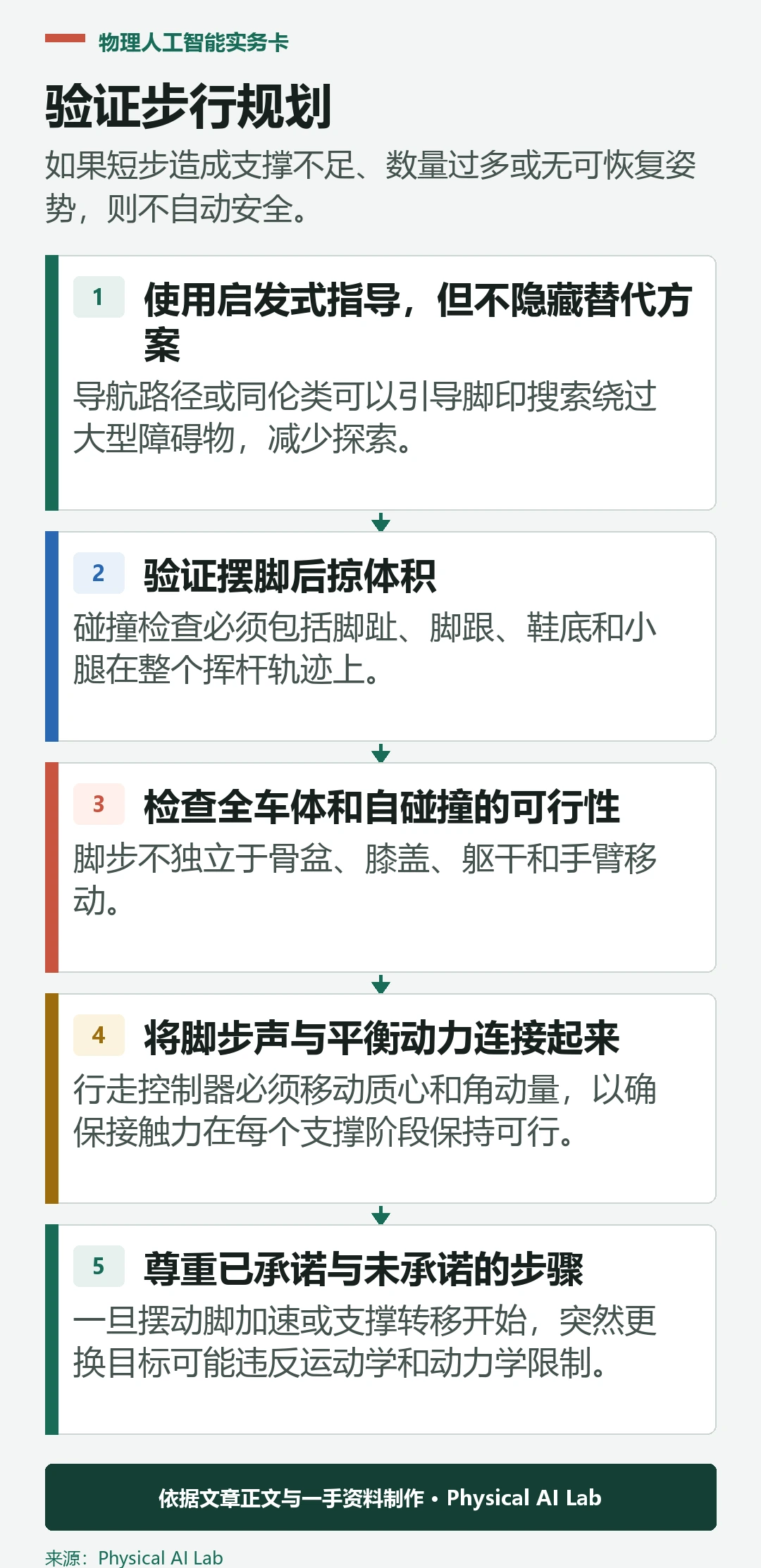 物理人工智能实务卡

验证步行规划

如果短步造成支撑不足、数量过多或无可恢复姿势，则不自动安全。

1 使用启发式指导，但不隐藏替代方案

导航路径或同伦类可以引导脚印搜索绕过大型障碍物，减少探索。

2 验证摆脚后掠体积

碰撞检查必须包括脚趾、脚跟、鞋底和小腿在整个挥杆轨迹上。

3 检查全车体和自碰撞的可行性

脚步不独立于骨盆、膝盖、躯干和手臂移动。

4 将脚步声与平衡动力连接起来

行走控制器必须移动质心和角动量，以确保接触力在每个支撑阶段保持可行。

5 尊重已承诺与未承诺的步骤

一旦摆动脚加速或支撑转移开始，突然更换目标可能违反运动学和动力学限制。

依据文章正文与一手资料制作 • Physical AI Lab

来源：Physical AI Lab