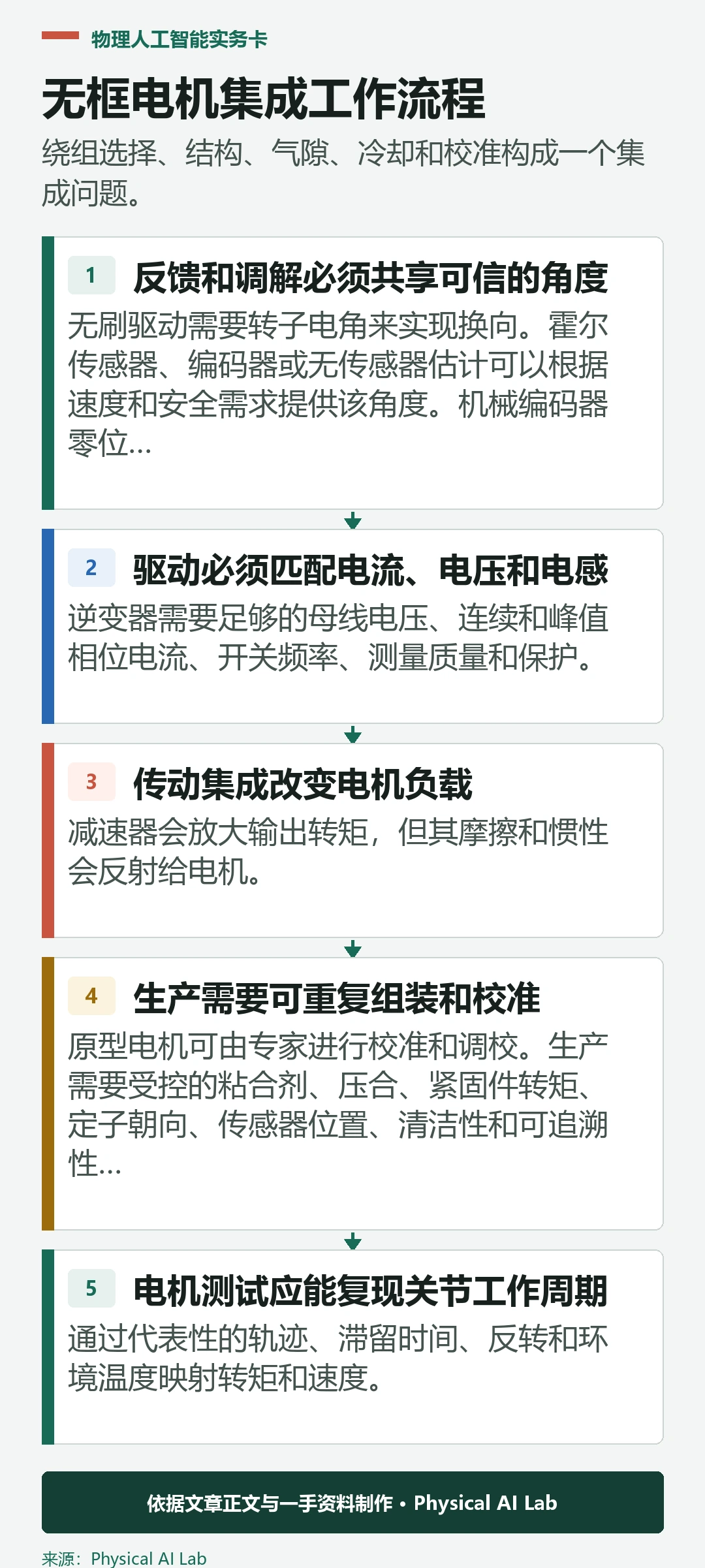 物理人工智能实务卡

无框电机集成工作流程

绕组选择、结构、气隙、冷却和校准构成一个集成问题。

1 反馈和调解必须共享可信的角度

无刷驱动需要转子电角来实现换向。霍尔传感器、编码器或无传感器估计可以根据速度和安全需求提供该角度。机械编码器零位...

2 驱动必须匹配电流、电压和电感

逆变器需要足够的母线电压、连续和峰值相位电流、开关频率、测量质量和保护。

3 传动集成改变电机负载

减速器会放大输出转矩，但其摩擦和惯性会反射给电机。

4 生产需要可重复组装和校准

原型电机可由专家进行校准和调校。生产需要受控的粘合剂、压合、紧固件转矩、定子朝向、传感器位置、清洁性和可追溯性...

5 电机测试应能复现关节工作周期

通过代表性的轨迹、滞留时间、反转和环境温度映射转矩和速度。

依据文章正文与一手资料制作 • Physical AI Lab

来源：Physical AI Lab