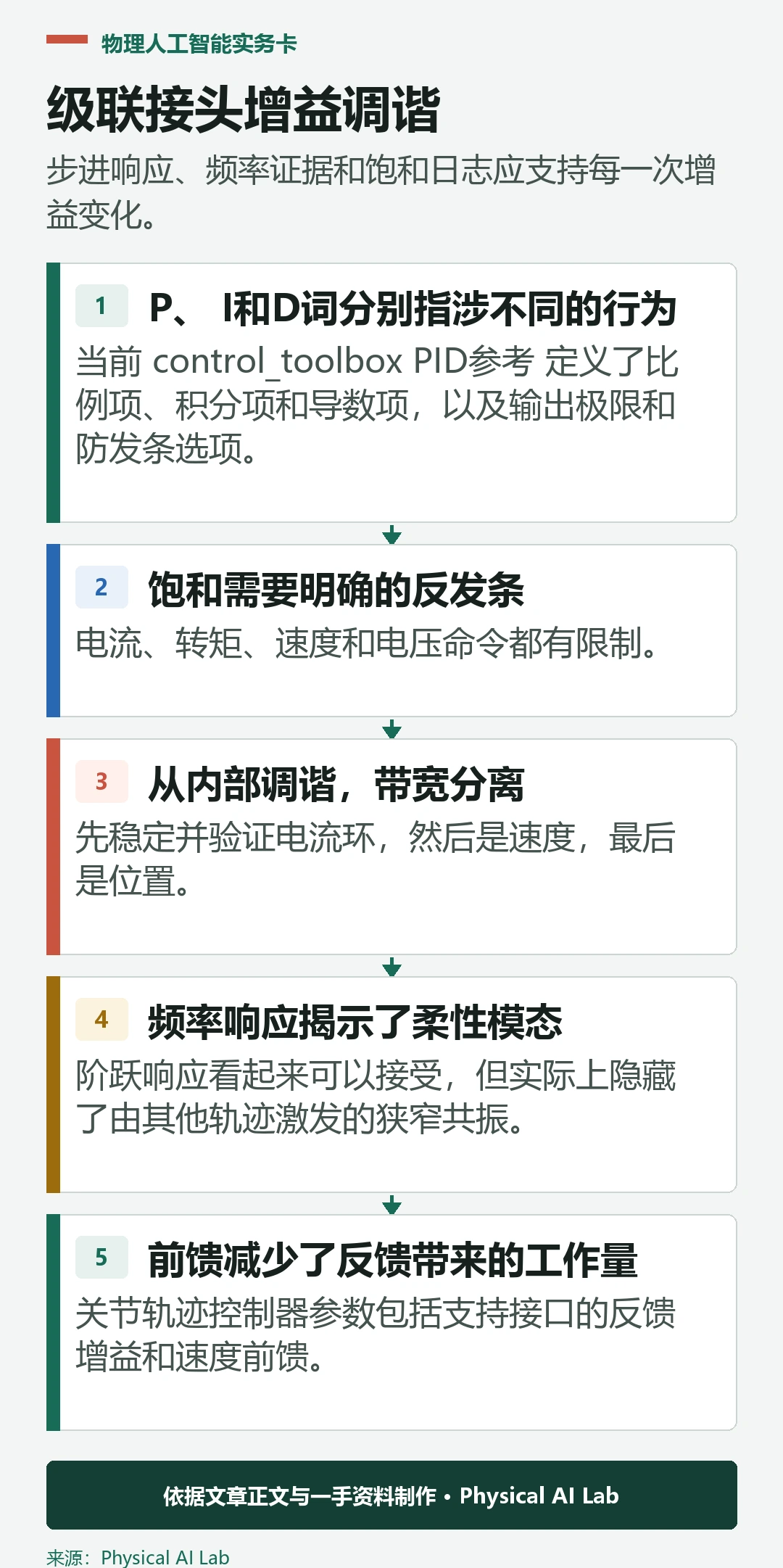 物理人工智能实务卡

级联接头增益调谐

步进响应、频率证据和饱和日志应支持每一次增益变化。

1 P、 I和D词分别指涉不同的行为

当前 control_toolbox PID参考 定义了比例项、积分项和导数项，以及输出极限和防发条选项。

2 饱和需要明确的反发条

电流、转矩、速度和电压命令都有限制。

3 从内部调谐，带宽分离

先稳定并验证电流环，然后是速度，最后是位置。

4 频率响应揭示了柔性模态

阶跃响应看起来可以接受，但实际上隐藏了由其他轨迹激发的狭窄共振。

5 前馈减少了反馈带来的工作量

关节轨迹控制器参数包括支持接口的反馈增益和速度前馈。

依据文章正文与一手资料制作 • Physical AI Lab

来源：Physical AI Lab