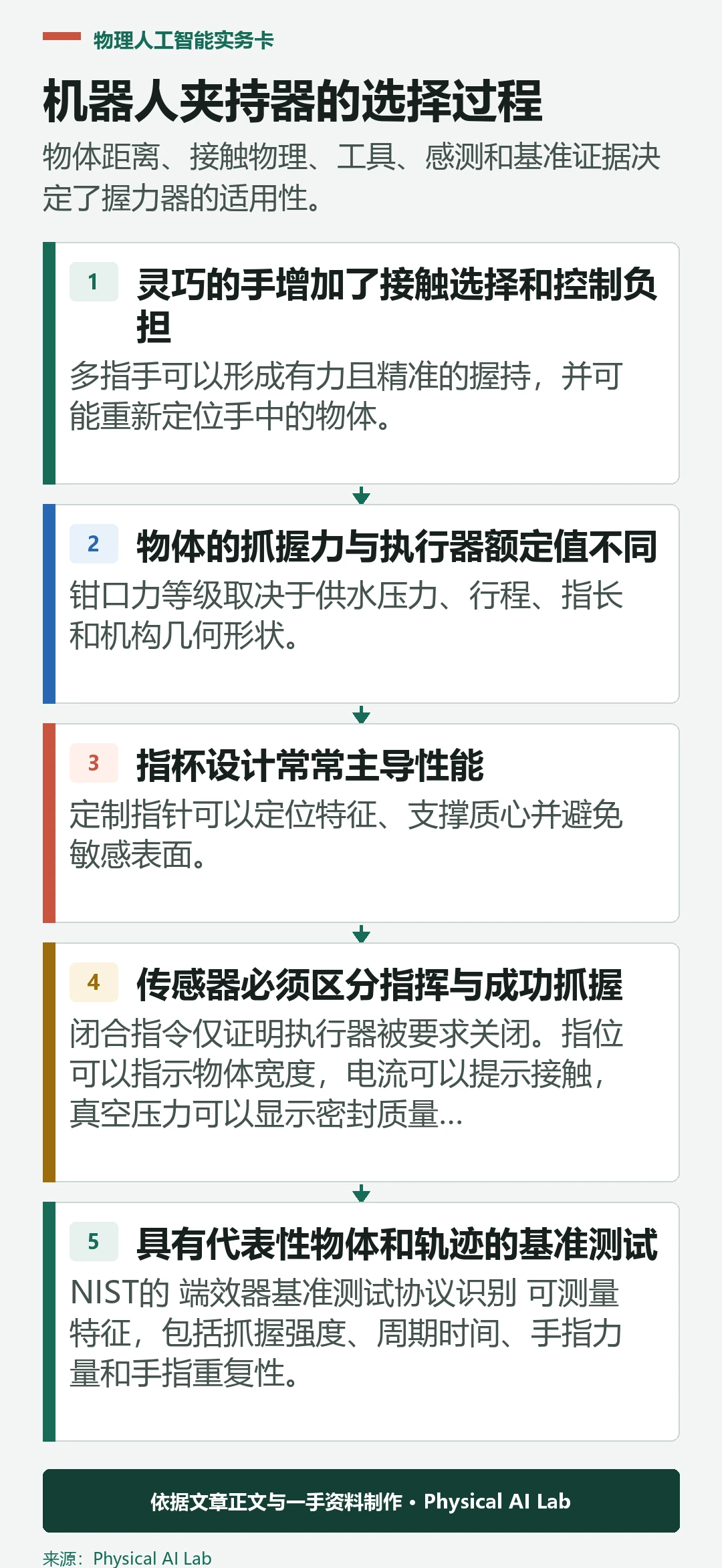 物理人工智能实务卡

机器人夹持器的选择过程

物体距离、接触物理、工具、感测和基准证据决定了握力器的适用性。

1 灵巧的手增加了接触选择和控制负担

多指手可以形成有力且精准的握持，并可能重新定位手中的物体。

2 物体的抓握力与执行器额定值不同

钳口力等级取决于供水压力、行程、指长和机构几何形状。

3 指杯设计常常主导性能

定制指针可以定位特征、支撑质心并避免敏感表面。

4 传感器必须区分指挥与成功抓握

闭合指令仅证明执行器被要求关闭。指位可以指示物体宽度，电流可以提示接触，真空压力可以显示密封质量...

5 具有代表性物体和轨迹的基准测试

NIST的 端效器基准测试协议识别 可测量特征，包括抓握强度、周期时间、手指力量和手指重复性。

依据文章正文与一手资料制作 • Physical AI Lab

来源：Physical AI Lab