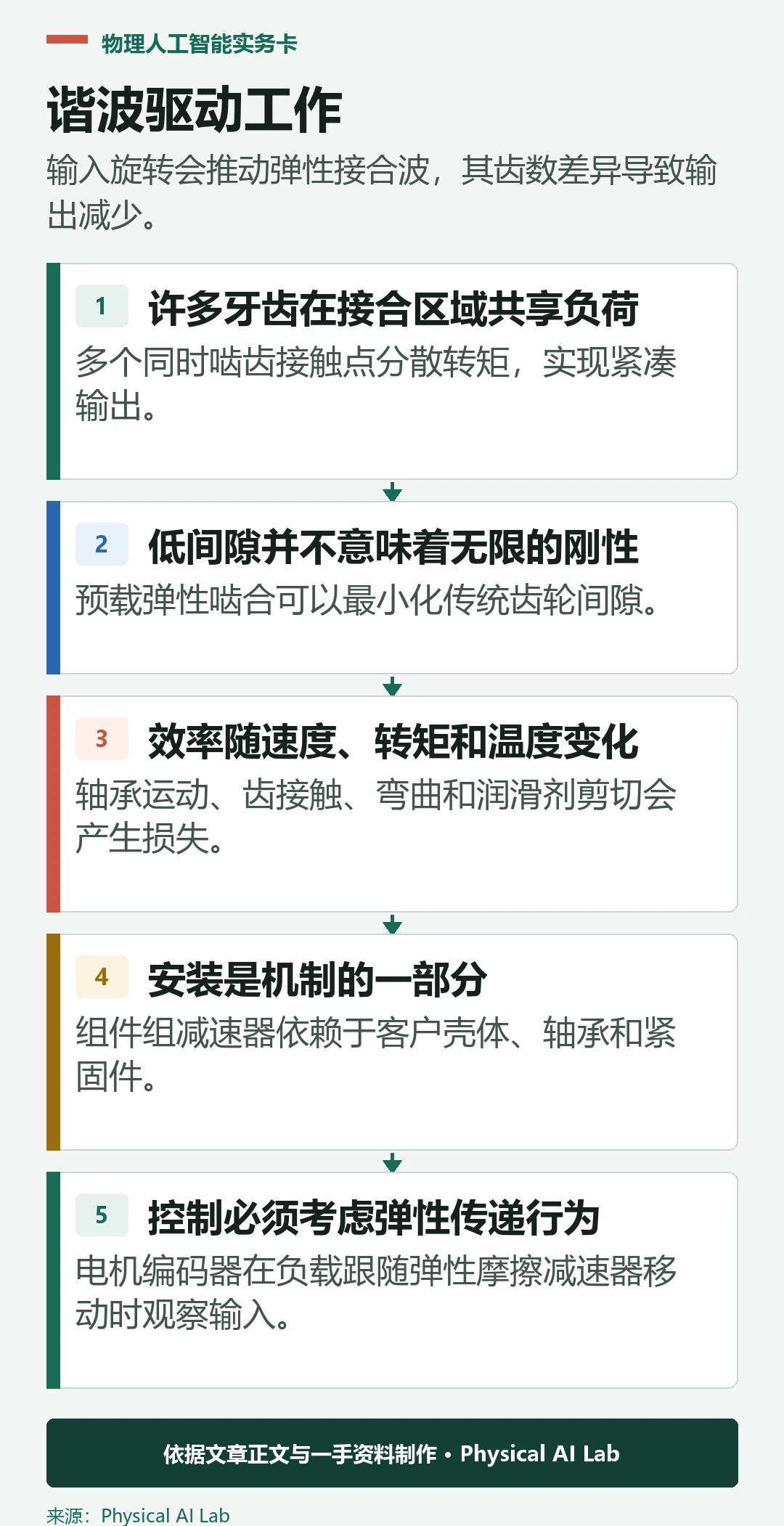 物理人工智能实务卡

谐波驱动工作

输入旋转会推动弹性接合波，其齿数差异导致输出减少。

1 许多牙齿在接合区域共享负荷

多个同时啮齿接触点分散转矩，实现紧凑输出。

2 低间隙并不意味着无限的刚性

预载弹性啮合可以最小化传统齿轮间隙。

3 效率随速度、转矩和温度变化

轴承运动、齿接触、弯曲和润滑剂剪切会产生损失。

4 安装是机制的一部分

组件组减速器依赖于客户壳体、轴承和紧固件。

5 控制必须考虑弹性传递行为

电机编码器在负载跟随弹性摩擦减速器移动时观察输入。

依据文章正文与一手资料制作 • Physical AI Lab

来源：Physical AI Lab