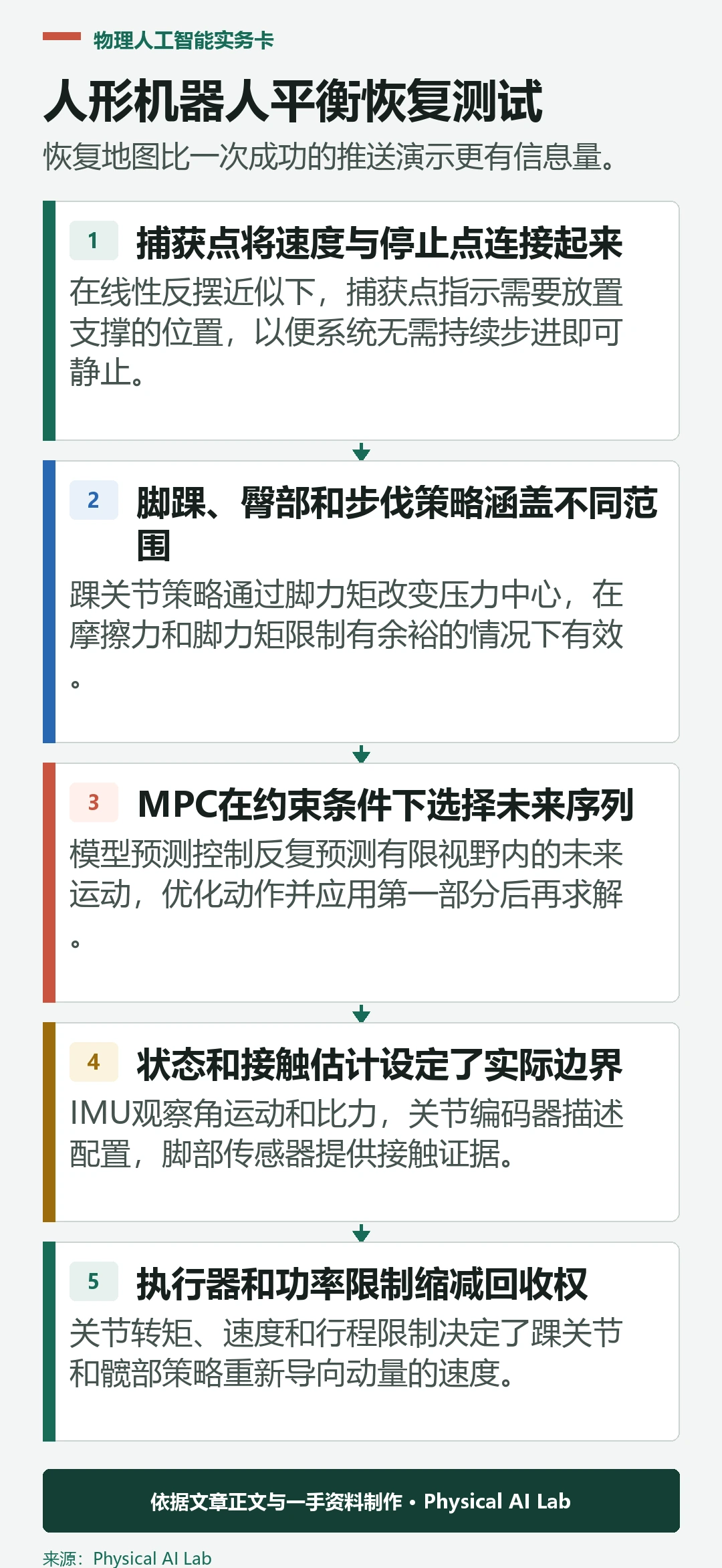 物理人工智能实务卡

人形机器人平衡恢复测试

恢复地图比一次成功的推送演示更有信息量。

1 捕获点将速度与停止点连接起来

在线性反摆近似下，捕获点指示需要放置支撑的位置，以便系统无需持续步进即可静止。

2 脚踝、臀部和步伐策略涵盖不同范围

踝关节策略通过脚力矩改变压力中心，在摩擦力和脚力矩限制有余裕的情况下有效。

3 MPC在约束条件下选择未来序列

模型预测控制反复预测有限视野内的未来运动，优化动作并应用第一部分后再求解。

4 状态和接触估计设定了实际边界

IMU观察角运动和比力，关节编码器描述配置，脚部传感器提供接触证据。

5 执行器和功率限制缩减回收权

关节转矩、速度和行程限制决定了踝关节和髋部策略重新导向动量的速度。

依据文章正文与一手资料制作 • Physical AI Lab

来源：Physical AI Lab