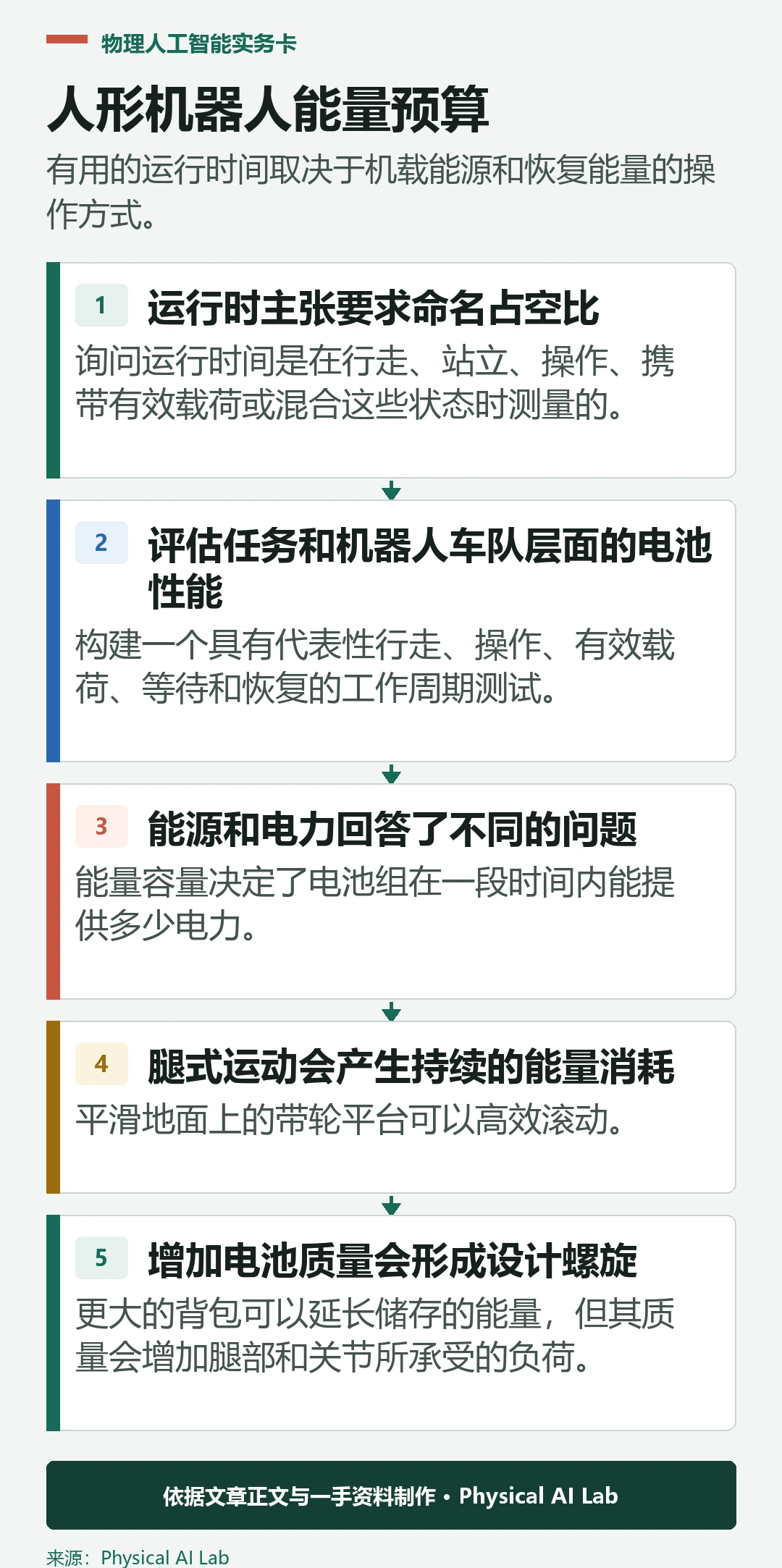 物理人工智能实务卡

人形机器人能量预算

有用的运行时间取决于机载能源和恢复能量的操作方式。

1 运行时主张要求命名占空比

询问运行时间是在行走、站立、操作、携带有效载荷或混合这些状态时测量的。

2 评估任务和机器人车队层面的电池性能

构建一个具有代表性行走、操作、有效载荷、等待和恢复的工作周期测试。

3 能源和电力回答了不同的问题

能量容量决定了电池组在一段时间内能提供多少电力。

4 腿式运动会产生持续的能量消耗

平滑地面上的带轮平台可以高效滚动。

5 增加电池质量会形成设计螺旋

更大的背包可以延长储存的能量，但其质量会增加腿部和关节所承受的负荷。

依据文章正文与一手资料制作 • Physical AI Lab

来源：Physical AI Lab