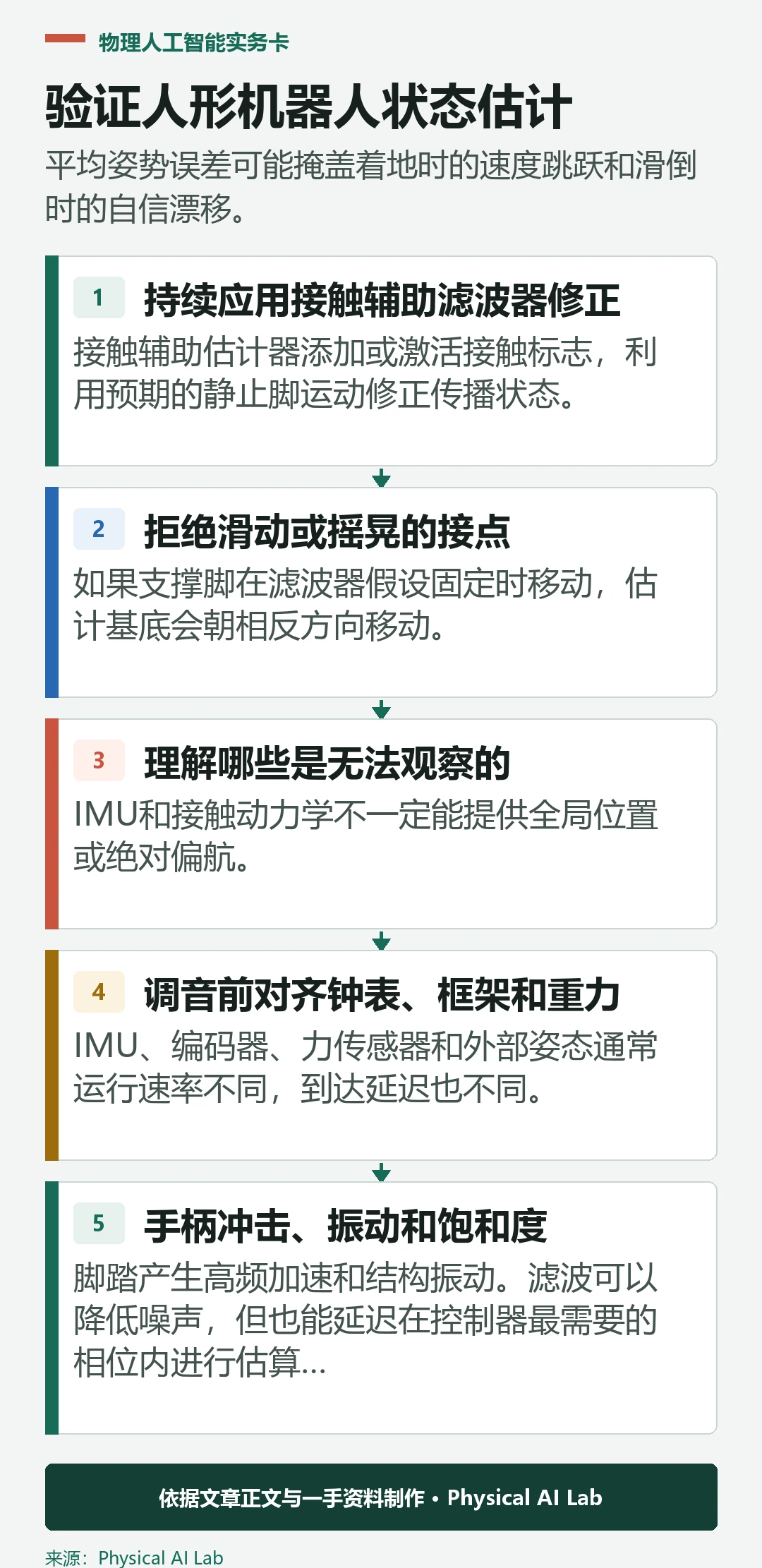 物理人工智能实务卡

验证人形机器人状态估计

平均姿势误差可能掩盖着地时的速度跳跃和滑倒时的自信漂移。

1 持续应用接触辅助滤波器修正

接触辅助估计器添加或激活接触标志，利用预期的静止脚运动修正传播状态。

2 拒绝滑动或摇晃的接点

如果支撑脚在滤波器假设固定时移动，估计基底会朝相反方向移动。

3 理解哪些是无法观察的

IMU和接触动力学不一定能提供全局位置或绝对偏航。

4 调音前对齐钟表、框架和重力

IMU、编码器、力传感器和外部姿态通常运行速率不同，到达延迟也不同。

5 手柄冲击、振动和饱和度

脚踏产生高频加速和结构振动。滤波可以降低噪声，但也能延迟在控制器最需要的相位内进行估算...

依据文章正文与一手资料制作 • Physical AI Lab

来源：Physical AI Lab