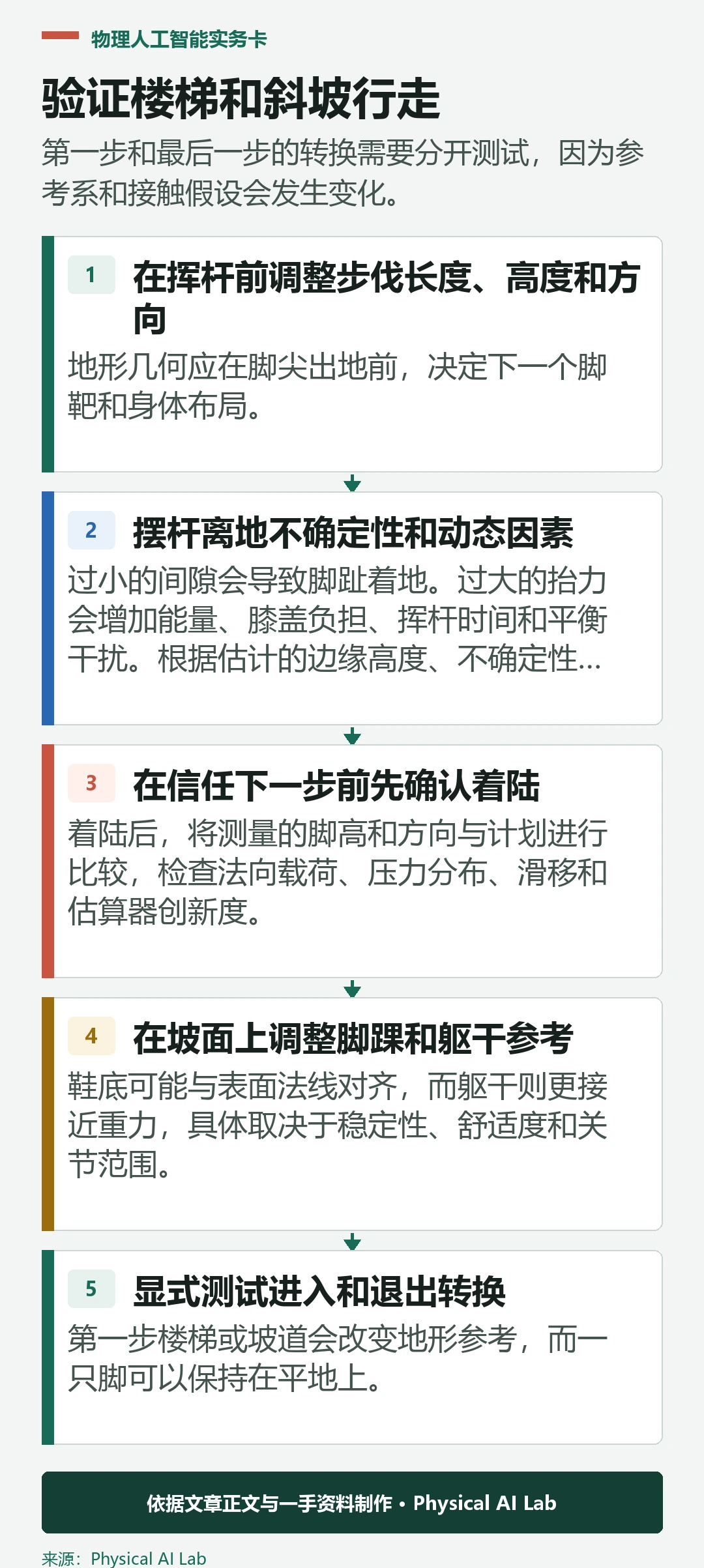 物理人工智能实务卡

验证楼梯和斜坡行走

第一步和最后一步的转换需要分开测试，因为参考系和接触假设会发生变化。

1 在挥杆前调整步伐长度、高度和方向

地形几何应在脚尖出地前，决定下一个脚靶和身体布局。

2 摆杆离地不确定性和动态因素

过小的间隙会导致脚趾着地。过大的抬力会增加能量、膝盖负担、挥杆时间和平衡干扰。根据估计的边缘高度、不确定性...

3 在信任下一步前先确认着陆

着陆后，将测量的脚高和方向与计划进行比较，检查法向载荷、压力分布、滑移和估算器创新度。

4 在坡面上调整脚踝和躯干参考

鞋底可能与表面法线对齐，而躯干则更接近重力，具体取决于稳定性、舒适度和关节范围。

5 显式测试进入和退出转换

第一步楼梯或坡道会改变地形参考，而一只脚可以保持在平地上。

依据文章正文与一手资料制作 • Physical AI Lab

来源：Physical AI Lab