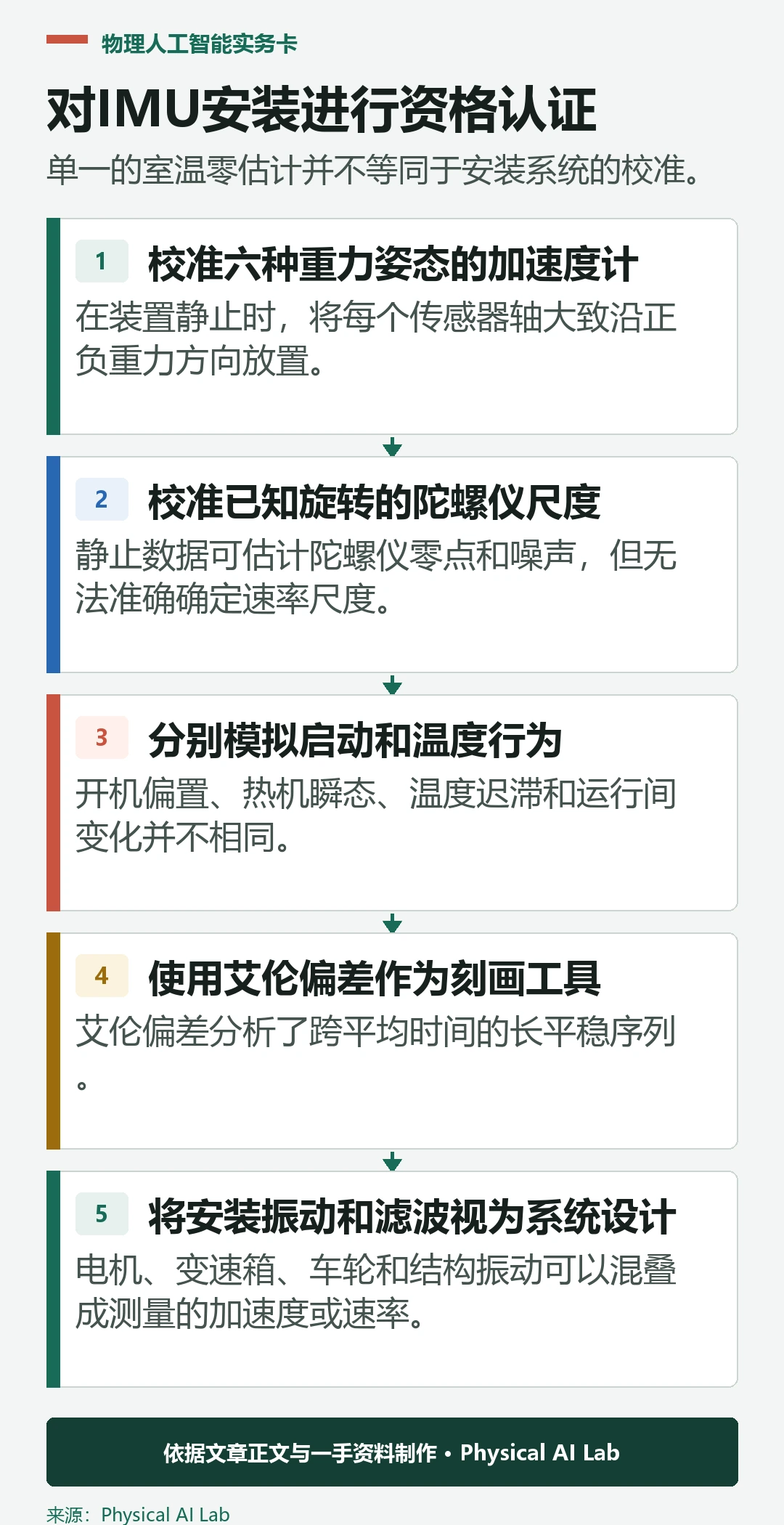 物理人工智能实务卡

对IMU安装进行资格认证

单一的室温零估计并不等同于安装系统的校准。

1 校准六种重力姿态的加速度计

在装置静止时，将每个传感器轴大致沿正负重力方向放置。

2 校准已知旋转的陀螺仪尺度

静止数据可估计陀螺仪零点和噪声，但无法准确确定速率尺度。

3 分别模拟启动和温度行为

开机偏置、热机瞬态、温度迟滞和运行间变化并不相同。

4 使用艾伦偏差作为刻画工具

艾伦偏差分析了跨平均时间的长平稳序列。

5 将安装振动和滤波视为系统设计

电机、变速箱、车轮和结构振动可以混叠成测量的加速度或速率。

依据文章正文与一手资料制作 • Physical AI Lab

来源：Physical AI Lab