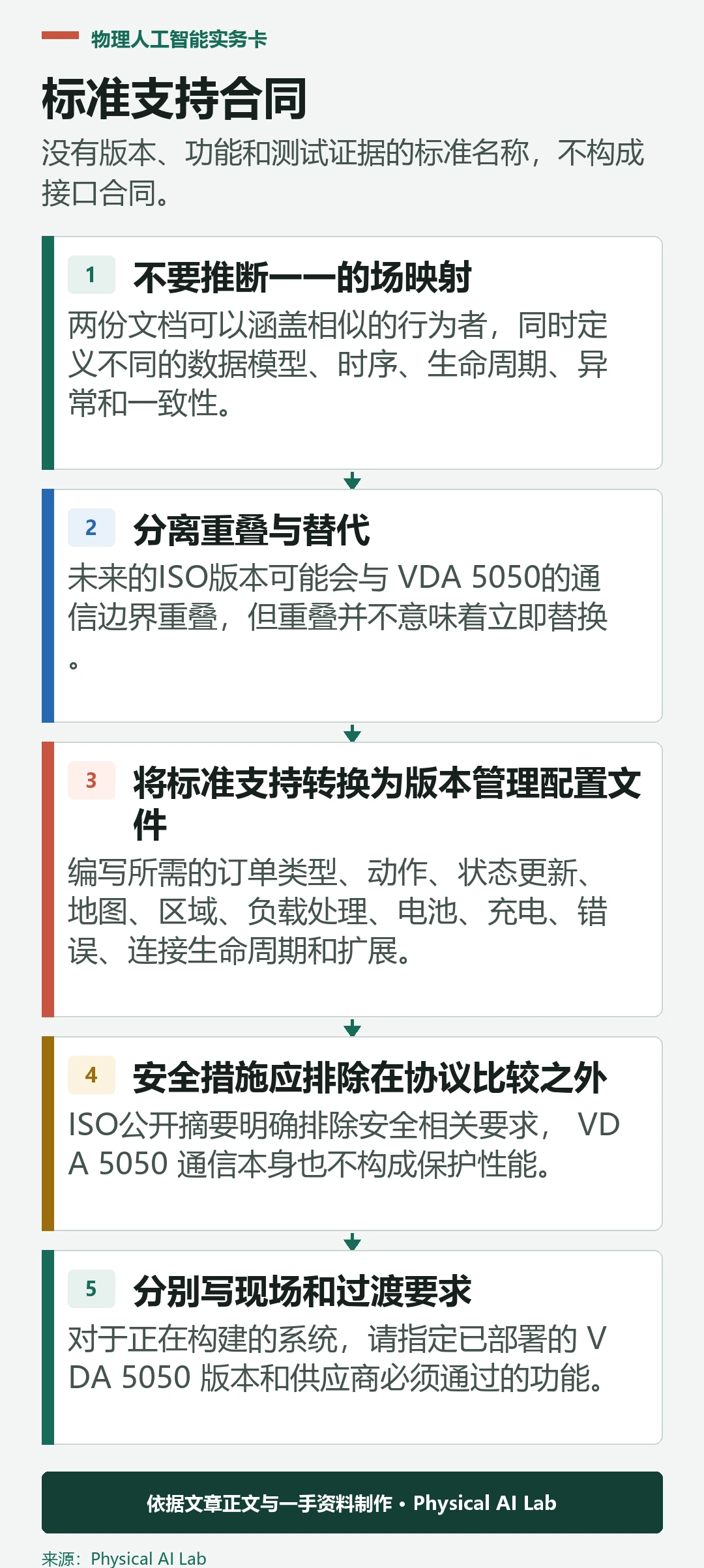 物理人工智能实务卡

标准支持合同

没有版本、功能和测试证据的标准名称，不构成接口合同。

1 不要推断一一的场映射

两份文档可以涵盖相似的行为者，同时定义不同的数据模型、时序、生命周期、异常和一致性。

2 分离重叠与替代

未来的ISO版本可能会与 VDA 5050的通信边界重叠，但重叠并不意味着立即替换。

3 将标准支持转换为版本管理配置文件

编写所需的订单类型、动作、状态更新、地图、区域、负载处理、电池、充电、错误、连接生命周期和扩展。

4 安全措施应排除在协议比较之外

ISO公开摘要明确排除安全相关要求， VDA 5050 通信本身也不构成保护性能。

5 分别写现场和过渡要求

对于正在构建的系统，请指定已部署的 VDA 5050 版本和供应商必须通过的功能。

依据文章正文与一手资料制作 • Physical AI Lab

来源：Physical AI Lab