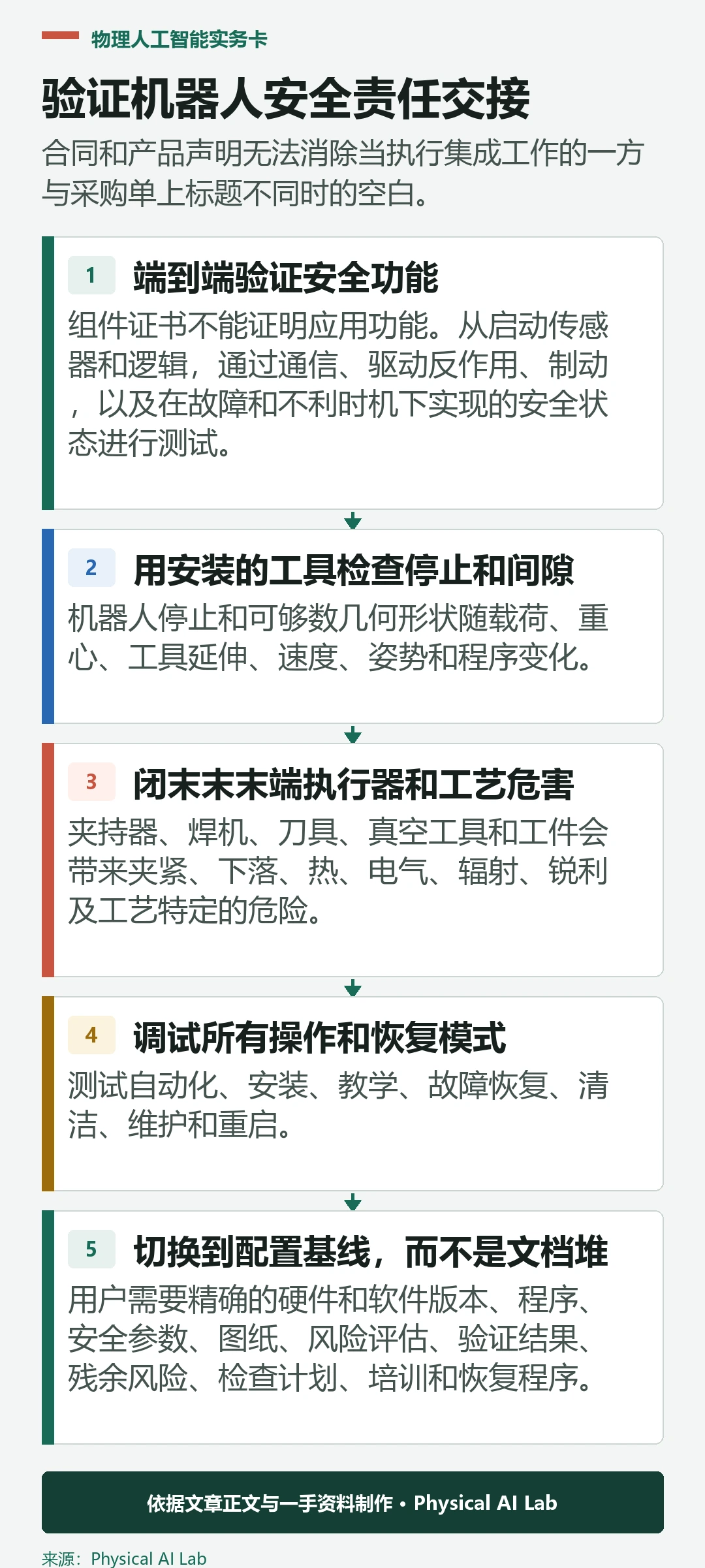 物理人工智能实务卡

验证机器人安全责任交接

合同和产品声明无法消除当执行集成工作的一方与采购单上标题不同时的空白。

1 端到端验证安全功能

组件证书不能证明应用功能。从启动传感器和逻辑，通过通信、驱动反作用、制动，以及在故障和不利时机下实现的安全状态进行测试。

2 用安装的工具检查停止和间隙

机器人停止和可够数几何形状随载荷、重心、工具延伸、速度、姿势和程序变化。

3 闭末末末端执行器和工艺危害

夹持器、焊机、刀具、真空工具和工件会带来夹紧、下落、热、电气、辐射、锐利及工艺特定的危险。

4 调试所有操作和恢复模式

测试自动化、安装、教学、故障恢复、清洁、维护和重启。

5 切换到配置基线，而不是文档堆

用户需要精确的硬件和软件版本、程序、安全参数、图纸、风险评估、验证结果、残余风险、检查计划、培训和恢复程序。

依据文章正文与一手资料制作 • Physical AI Lab

来源：Physical AI Lab