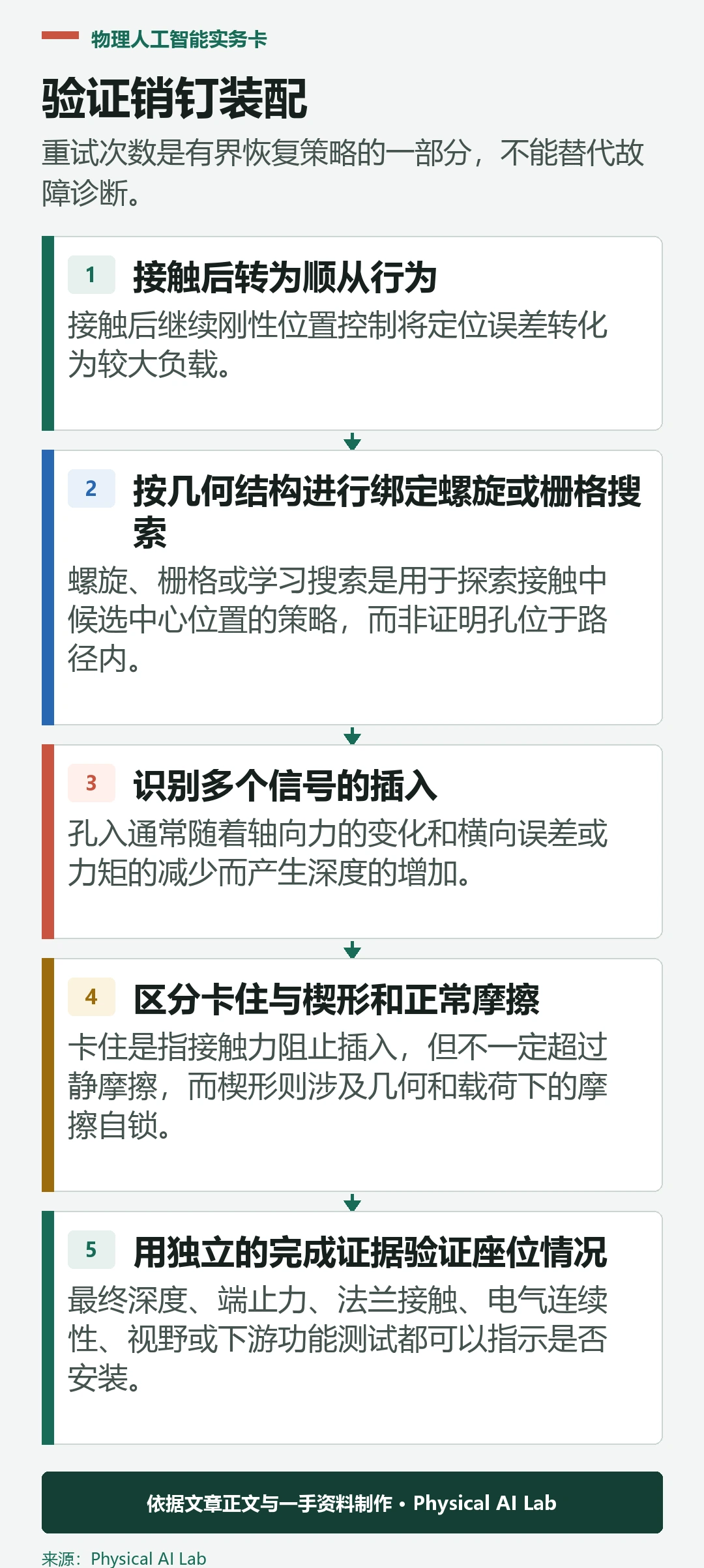 物理人工智能实务卡

验证销钉装配

重试次数是有界恢复策略的一部分，不能替代故障诊断。

1 接触后转为顺从行为

接触后继续刚性位置控制将定位误差转化为较大负载。

2 按几何结构进行绑定螺旋或栅格搜索

螺旋、栅格或学习搜索是用于探索接触中候选中心位置的策略，而非证明孔位于路径内。

3 识别多个信号的插入

孔入通常随着轴向力的变化和横向误差或力矩的减少而产生深度的增加。

4 区分卡住与楔形和正常摩擦

卡住是指接触力阻止插入，但不一定超过静摩擦，而楔形则涉及几何和载荷下的摩擦自锁。

5 用独立的完成证据验证座位情况

最终深度、端止力、法兰接触、电气连续性、视野或下游功能测试都可以指示是否安装。

依据文章正文与一手资料制作 • Physical AI Lab

来源：Physical AI Lab