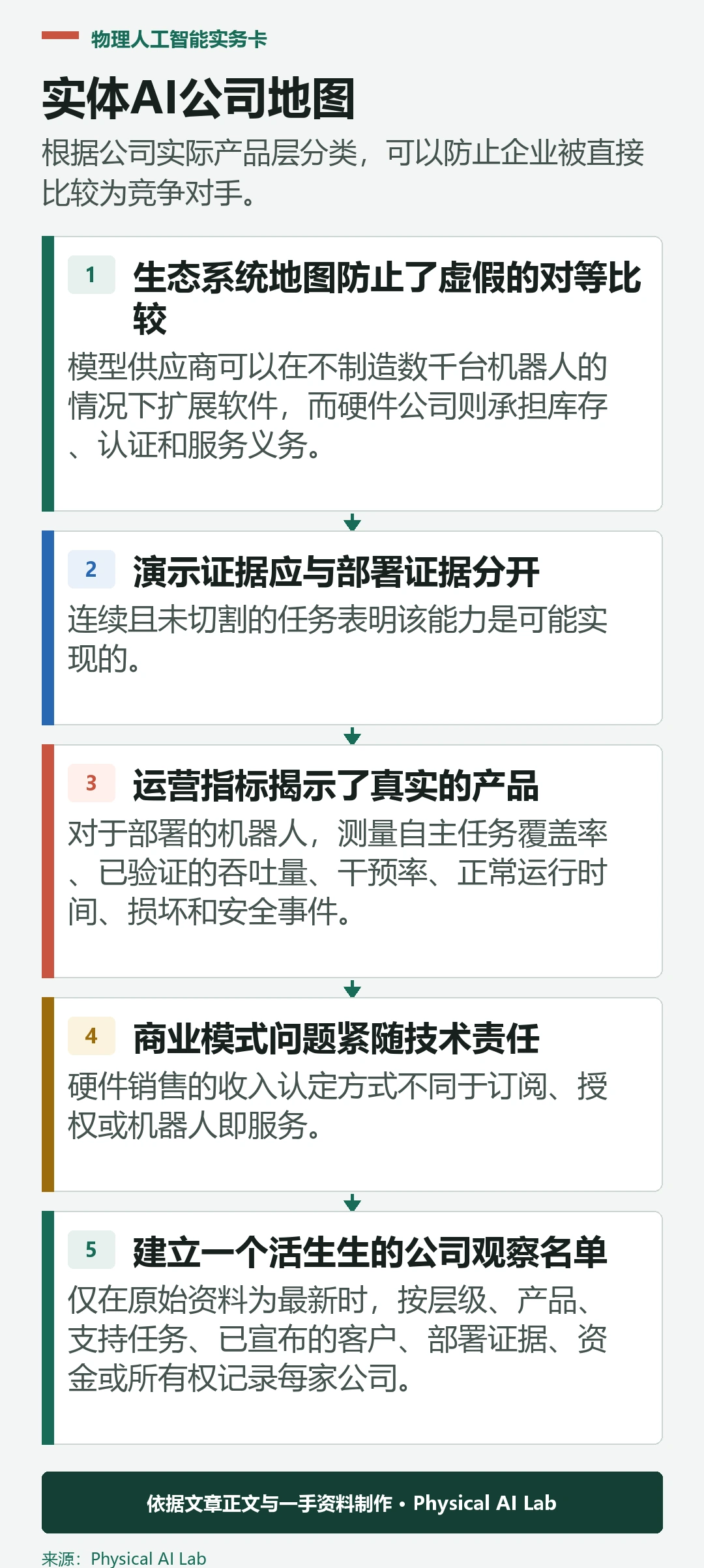 物理人工智能实务卡

实体AI公司地图

根据公司实际产品层分类，可以防止企业被直接比较为竞争对手。

1 生态系统地图防止了虚假的对等比较

模型供应商可以在不制造数千台机器人的情况下扩展软件，而硬件公司则承担库存、认证和服务义务。

2 演示证据应与部署证据分开

连续且未切割的任务表明该能力是可能实现的。

3 运营指标揭示了真实的产品

对于部署的机器人，测量自主任务覆盖率、已验证的吞吐量、干预率、正常运行时间、损坏和安全事件。

4 商业模式问题紧随技术责任

硬件销售的收入认定方式不同于订阅、授权或机器人即服务。

5 建立一个活生生的公司观察名单

仅在原始资料为最新时，按层级、产品、支持任务、已宣布的客户、部署证据、资金或所有权记录每家公司。

依据文章正文与一手资料制作 • Physical AI Lab

来源：Physical AI Lab