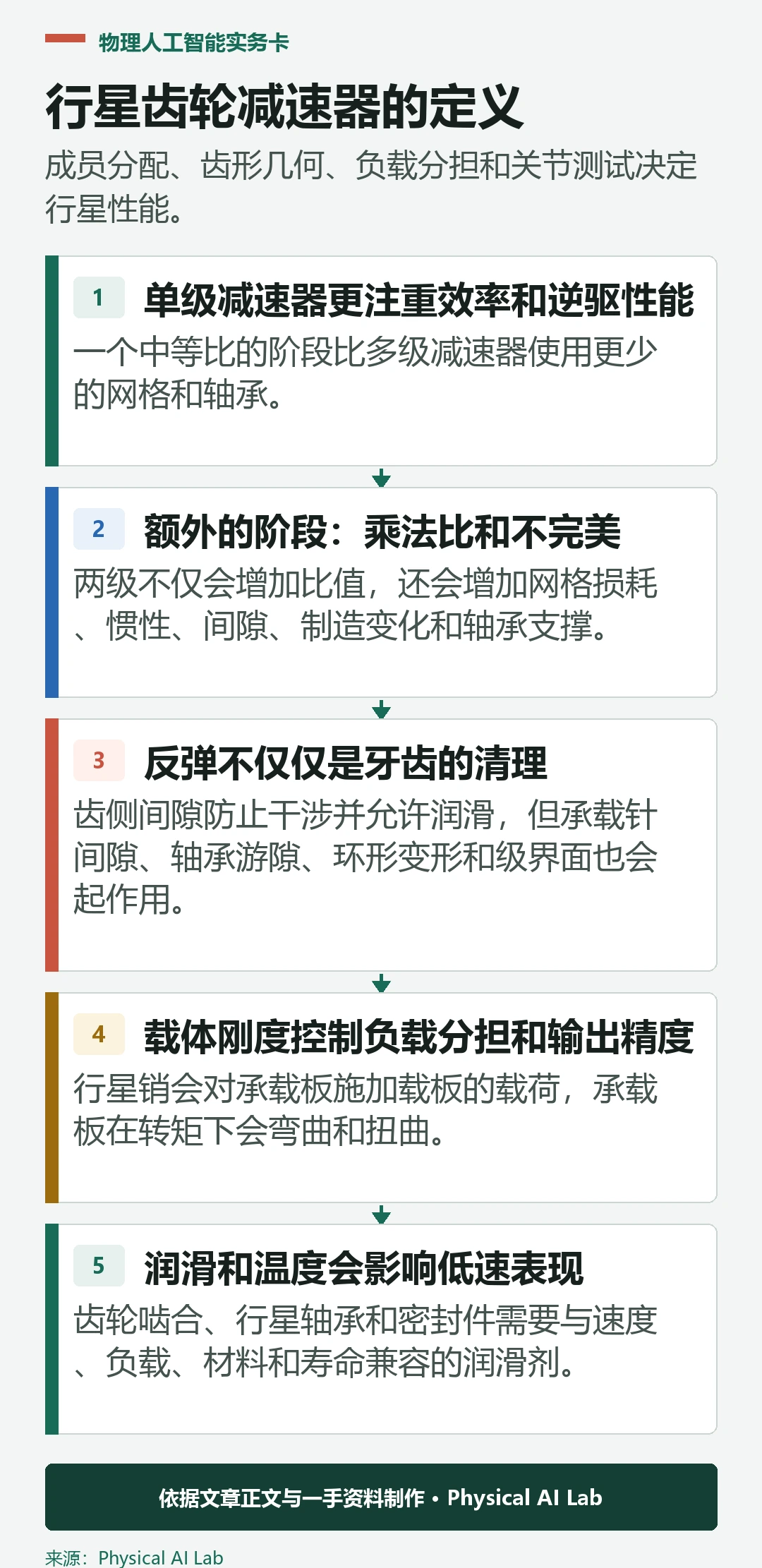 物理人工智能实务卡

行星齿轮减速器的定义

成员分配、齿形几何、负载分担和关节测试决定行星性能。

1 单级减速器更注重效率和逆驱性能

一个中等比的阶段比多级减速器使用更少的网格和轴承。

2 额外的阶段：乘法比和不完美

两级不仅会增加比值，还会增加网格损耗、惯性、间隙、制造变化和轴承支撑。

3 反弹不仅仅是牙齿的清理

齿侧间隙防止干涉并允许润滑，但承载针间隙、轴承游隙、环形变形和级界面也会起作用。

4 载体刚度控制负载分担和输出精度

行星销会对承载板施加载板的载荷，承载板在转矩下会弯曲和扭曲。

5 润滑和温度会影响低速表现

齿轮啮合、行星轴承和密封件需要与速度、负载、材料和寿命兼容的润滑剂。

依据文章正文与一手资料制作 • Physical AI Lab

来源：Physical AI Lab