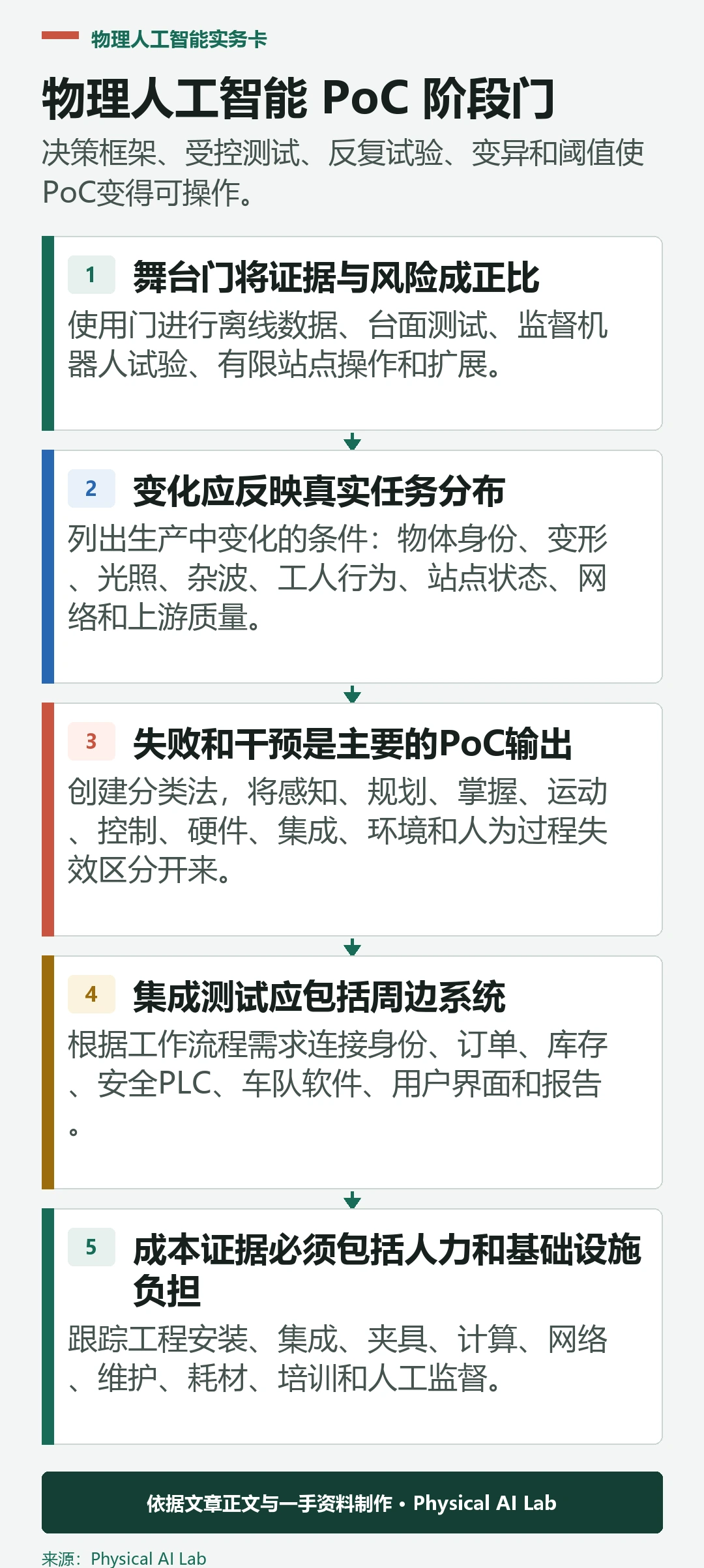 物理人工智能实务卡

物理人工智能 PoC 阶段门

决策框架、受控测试、反复试验、变异和阈值使PoC变得可操作。

1 舞台门将证据与风险成正比

使用门进行离线数据、台面测试、监督机器人试验、有限站点操作和扩展。

2 变化应反映真实任务分布

列出生产中变化的条件：物体身份、变形、光照、杂波、工人行为、站点状态、网络和上游质量。

3 失败和干预是主要的PoC输出

创建分类法，将感知、规划、掌握、运动、控制、硬件、集成、环境和人为过程失效区分开来。

4 集成测试应包括周边系统

根据工作流程需求连接身份、订单、库存、安全PLC、车队软件、用户界面和报告。

5 成本证据必须包括人力和基础设施负担

跟踪工程安装、集成、夹具、计算、网络、维护、耗材、培训和人工监督。

依据文章正文与一手资料制作 • Physical AI Lab

来源：Physical AI Lab