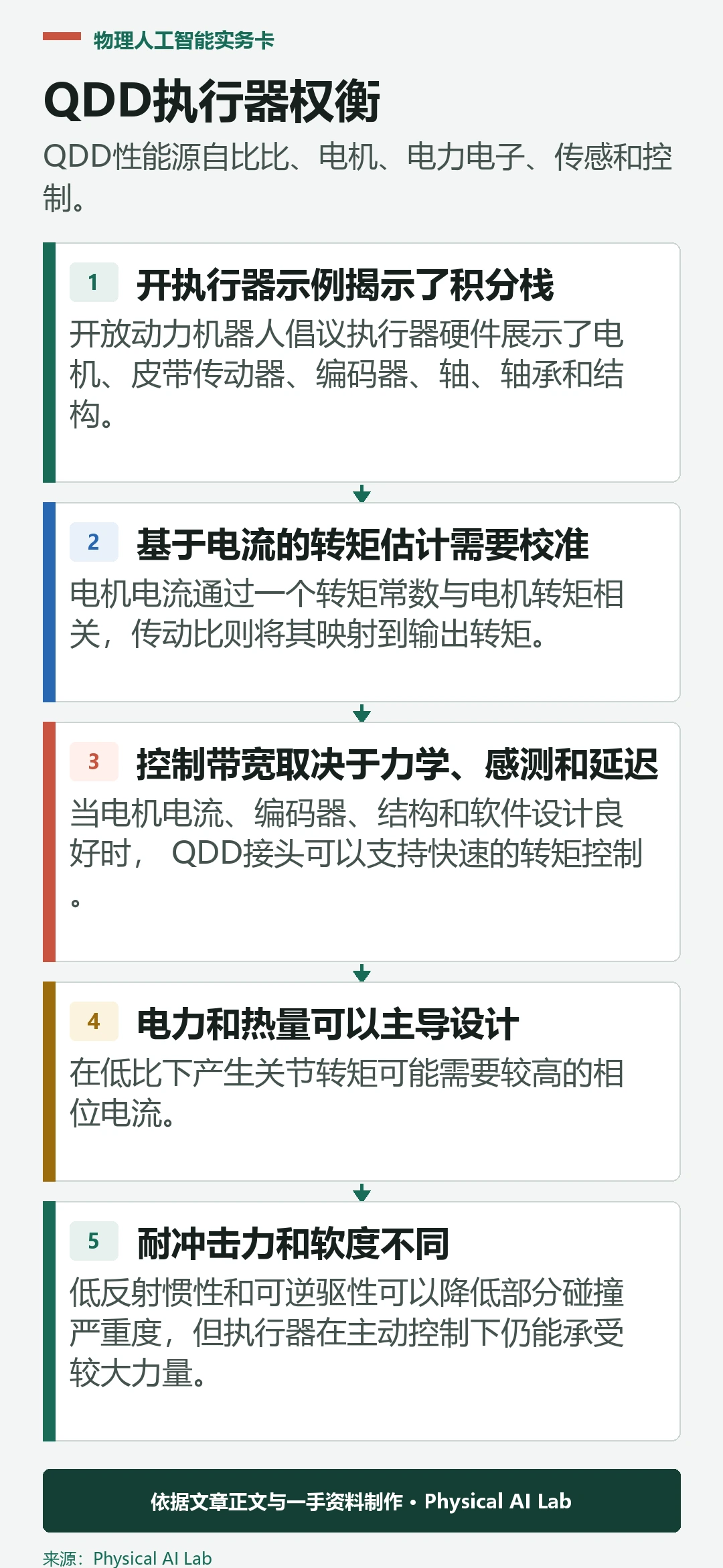 物理人工智能实务卡

QDD执行器权衡

QDD性能源自比比、电机、电力电子、传感和控制。

1 开执行器示例揭示了积分栈

开放动力机器人倡议执行器硬件展示了电机、皮带传动器、编码器、轴、轴承和结构。

2 基于电流的转矩估计需要校准

电机电流通过一个转矩常数与电机转矩相关，传动比则将其映射到输出转矩。

3 控制带宽取决于力学、感测和延迟

当电机电流、编码器、结构和软件设计良好时， QDD接头可以支持快速的转矩控制。

4 电力和热量可以主导设计

在低比下产生关节转矩可能需要较高的相位电流。

5 耐冲击力和软度不同

低反射惯性和可逆驱性可以降低部分碰撞严重度，但执行器在主动控制下仍能承受较大力量。

依据文章正文与一手资料制作 • Physical AI Lab

来源：Physical AI Lab