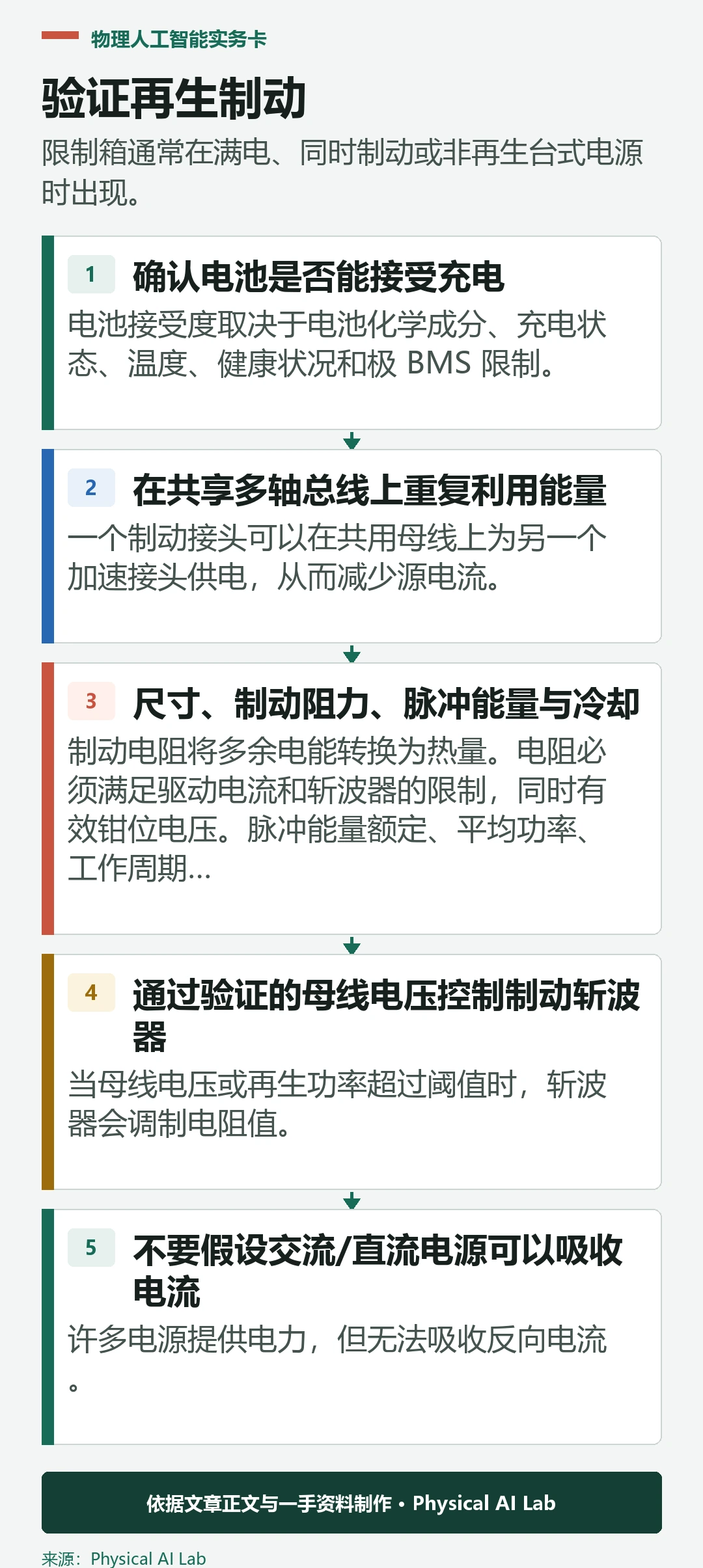 物理人工智能实务卡

验证再生制动

限制箱通常在满电、同时制动或非再生台式电源时出现。

1 确认电池是否能接受充电

电池接受度取决于电池化学成分、充电状态、温度、健康状况和极 BMS 限制。

2 在共享多轴总线上重复利用能量

一个制动接头可以在共用母线上为另一个加速接头供电，从而减少源电流。

3 尺寸、制动阻力、脉冲能量与冷却

制动电阻将多余电能转换为热量。电阻必须满足驱动电流和斩波器的限制，同时有效钳位电压。脉冲能量额定、平均功率、工作周期...

4 通过验证的母线电压控制制动斩波器

当母线电压或再生功率超过阈值时，斩波器会调制电阻值。

5 不要假设交流/直流电源可以吸收电流

许多电源提供电力，但无法吸收反向电流。

依据文章正文与一手资料制作 • Physical AI Lab

来源：Physical AI Lab