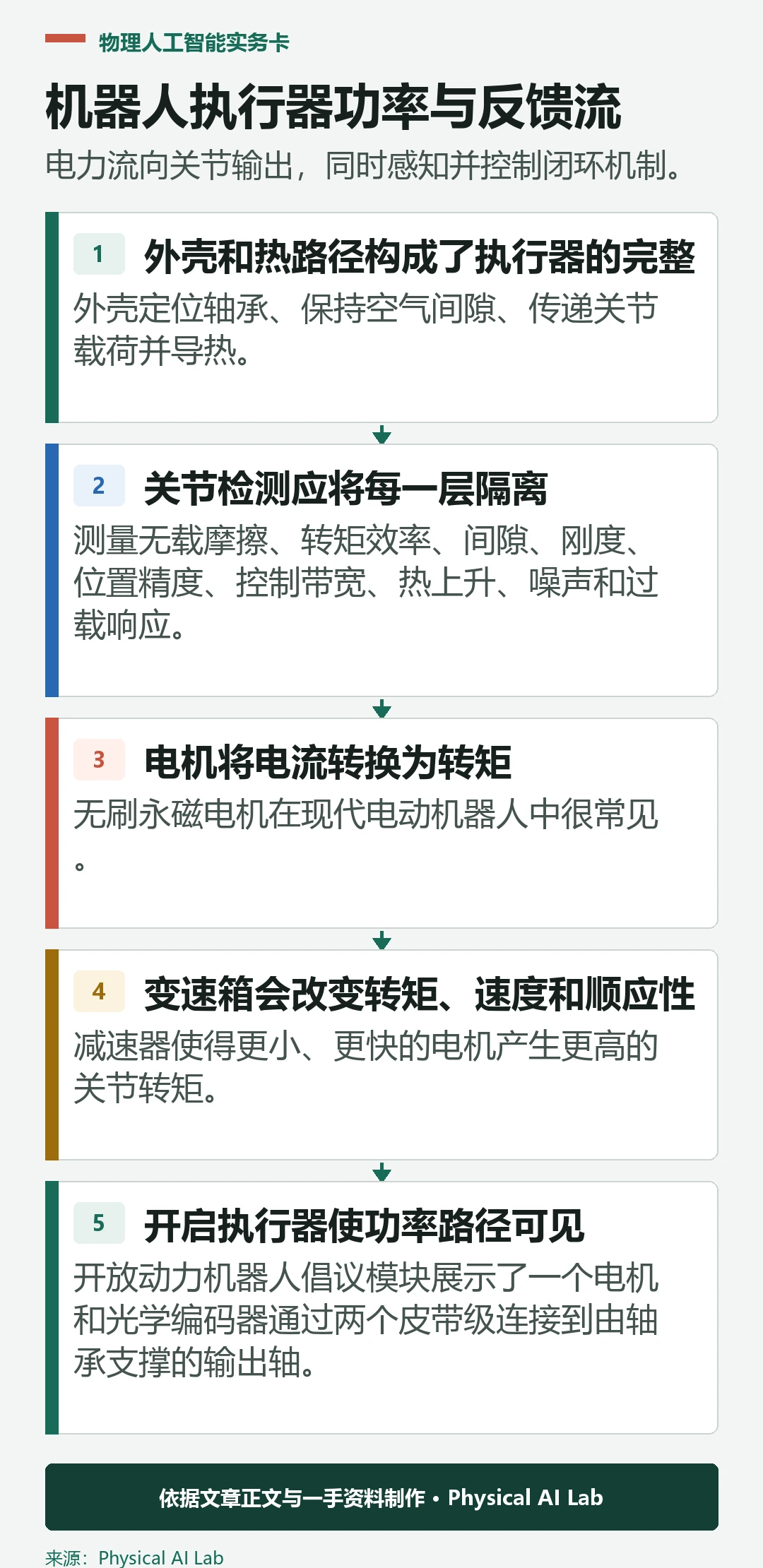 物理人工智能实务卡

机器人执行器功率与反馈流

电力流向关节输出，同时感知并控制闭环机制。

1 外壳和热路径构成了执行器的完整

外壳定位轴承、保持空气间隙、传递关节载荷并导热。

2 关节检测应将每一层隔离

测量无载摩擦、转矩效率、间隙、刚度、位置精度、控制带宽、热上升、噪声和过载响应。

3 电机将电流转换为转矩

无刷永磁电机在现代电动机器人中很常见。

4 变速箱会改变转矩、速度和顺应性

减速器使得更小、更快的电机产生更高的关节转矩。

5 开启执行器使功率路径可见

开放动力机器人倡议模块展示了一个电机和光学编码器通过两个皮带级连接到由轴承支撑的输出轴。

依据文章正文与一手资料制作 • Physical AI Lab

来源：Physical AI Lab