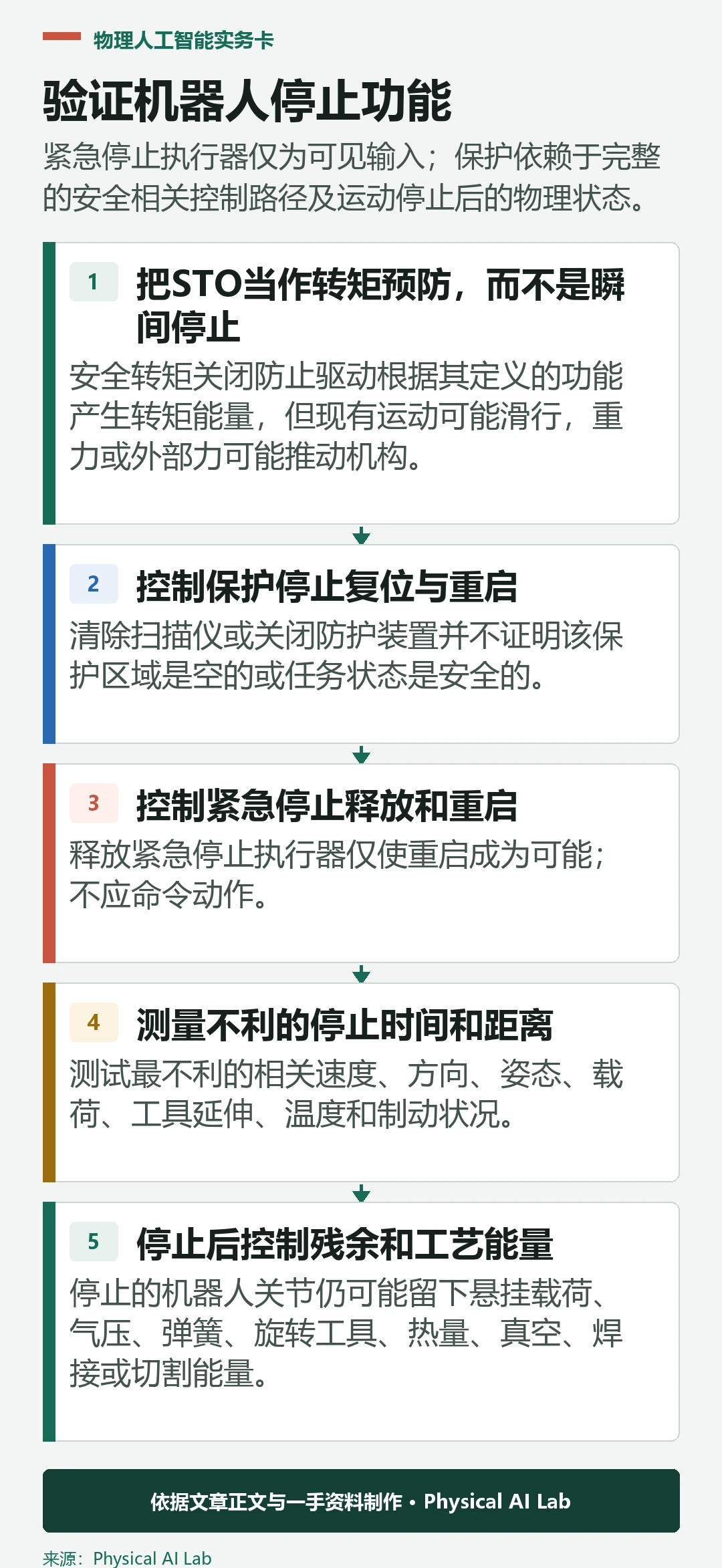 物理人工智能实务卡

验证机器人停止功能

紧急停止执行器仅为可见输入；保护依赖于完整的安全相关控制路径及运动停止后的物理状态。

1 把STO当作转矩预防，而不是瞬间停止

安全转矩关闭防止驱动根据其定义的功能产生转矩能量，但现有运动可能滑行，重力或外部力可能推动机构。

2 控制保护停止复位与重启

清除扫描仪或关闭防护装置并不证明该保护区域是空的或任务状态是安全的。

3 控制紧急停止释放和重启

释放紧急停止执行器仅使重启成为可能；不应命令动作。

4 测量不利的停止时间和距离

测试最不利的相关速度、方向、姿态、载荷、工具延伸、温度和制动状况。

5 停止后控制残余和工艺能量

停止的机器人关节仍可能留下悬挂载荷、气压、弹簧、旋转工具、热量、真空、焊接或切割能量。

依据文章正文与一手资料制作 • Physical AI Lab

来源：Physical AI Lab