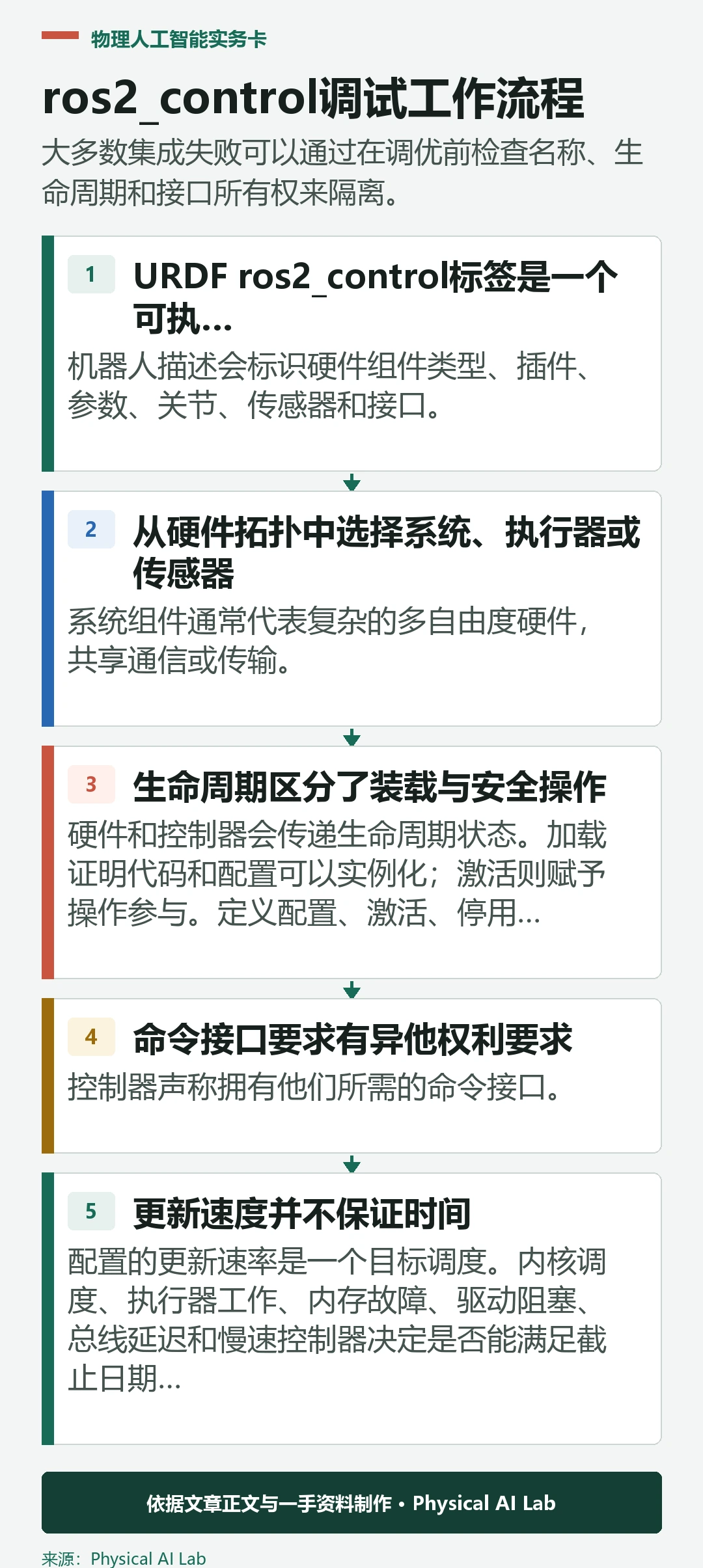 物理人工智能实务卡

ros2_control调试工作流程

大多数集成失败可以通过在调优前检查名称、生命周期和接口所有权来隔离。

1 URDF ros2_control标签是一个可执...

机器人描述会标识硬件组件类型、插件、参数、关节、传感器和接口。

2 从硬件拓扑中选择系统、执行器或传感器

系统组件通常代表复杂的多自由度硬件，共享通信或传输。

3 生命周期区分了装载与安全操作

硬件和控制器会传递生命周期状态。加载证明代码和配置可以实例化；激活则赋予操作参与。定义配置、激活、停用...

4 命令接口要求有异他权利要求

控制器声称拥有他们所需的命令接口。

5 更新速度并不保证时间

配置的更新速率是一个目标调度。内核调度、执行器工作、内存故障、驱动阻塞、总线延迟和慢速控制器决定是否能满足截止日期...

依据文章正文与一手资料制作 • Physical AI Lab

来源：Physical AI Lab