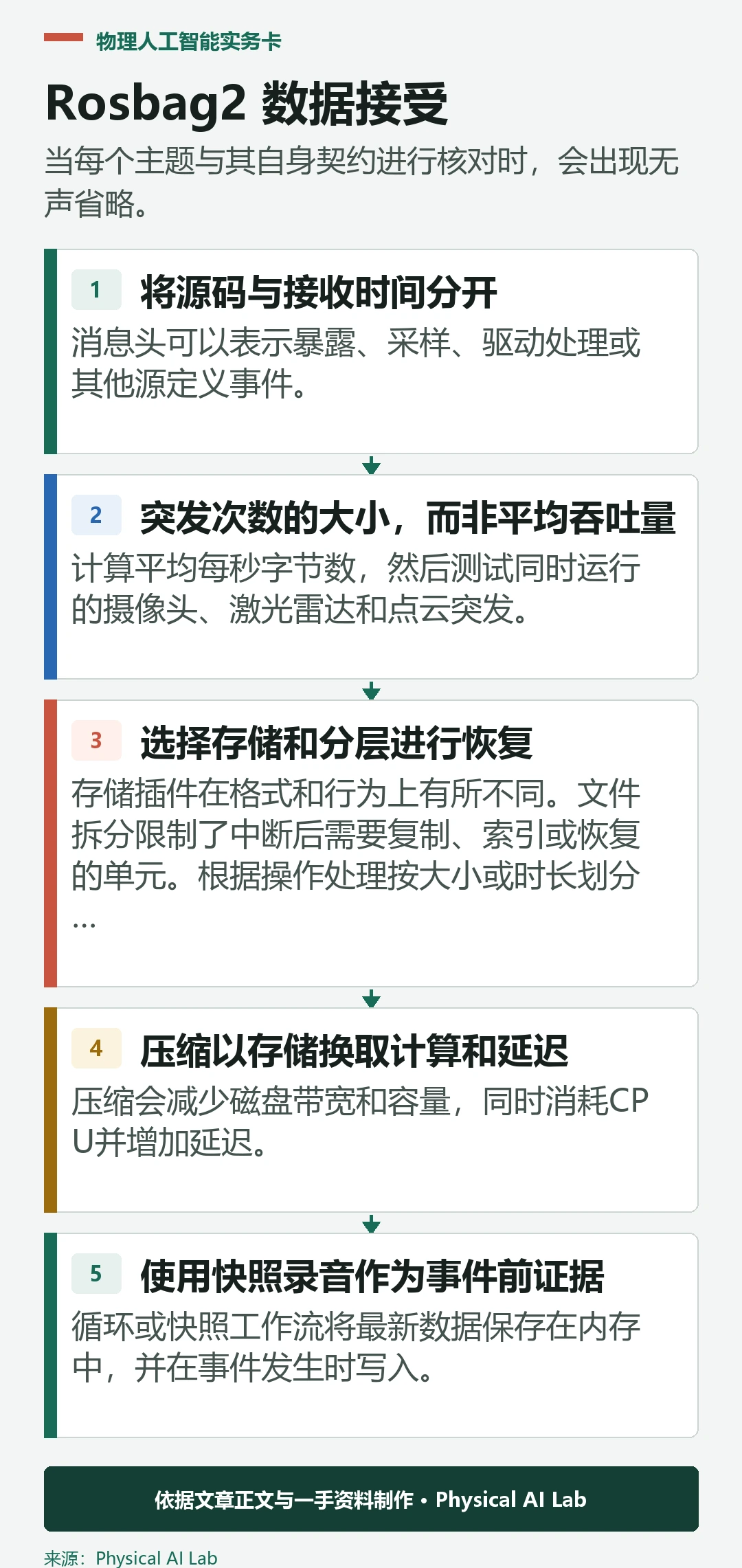 物理人工智能实务卡

Rosbag2 数据接受

当每个主题与其自身契约进行核对时，会出现无声省略。

1 将源码与接收时间分开

消息头可以表示暴露、采样、驱动处理或其他源定义事件。

2 突发次数的大小，而非平均吞吐量

计算平均每秒字节数，然后测试同时运行的摄像头、激光雷达和点云突发。

3 选择存储和分层进行恢复

存储插件在格式和行为上有所不同。文件拆分限制了中断后需要复制、索引或恢复的单元。根据操作处理按大小或时长划分...

4 压缩以存储换取计算和延迟

压缩会减少磁盘带宽和容量，同时消耗CPU并增加延迟。

5 使用快照录音作为事件前证据

循环或快照工作流将最新数据保存在内存中，并在事件发生时写入。

依据文章正文与一手资料制作 • Physical AI Lab

来源：Physical AI Lab