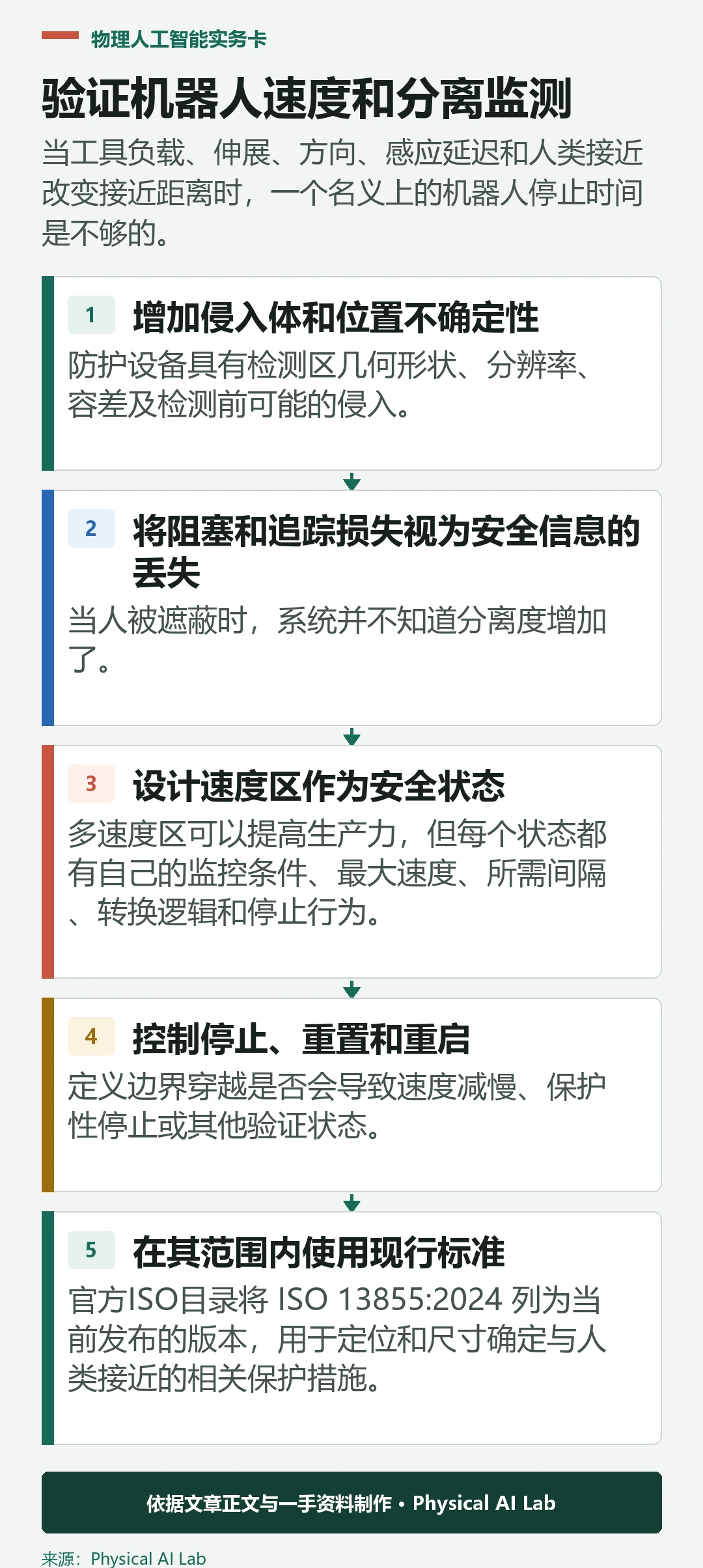 物理人工智能实务卡

验证机器人速度和分离监测

当工具负载、伸展、方向、感应延迟和人类接近改变接近距离时，一个名义上的机器人停止时间是不够的。

1 增加侵入体和位置不确定性

防护设备具有检测区几何形状、分辨率、容差及检测前可能的侵入。

2 将阻塞和追踪损失视为安全信息的丢失

当人被遮蔽时，系统并不知道分离度增加了。

3 设计速度区作为安全状态

多速度区可以提高生产力，但每个状态都有自己的监控条件、最大速度、所需间隔、转换逻辑和停止行为。

4 控制停止、重置和重启

定义边界穿越是否会导致速度减慢、保护性停止或其他验证状态。

5 在其范围内使用现行标准

官方ISO目录将 ISO 13855:2024 列为当前发布的版本，用于定位和尺寸确定与人类接近的相关保护措施。

依据文章正文与一手资料制作 • Physical AI Lab

来源：Physical AI Lab