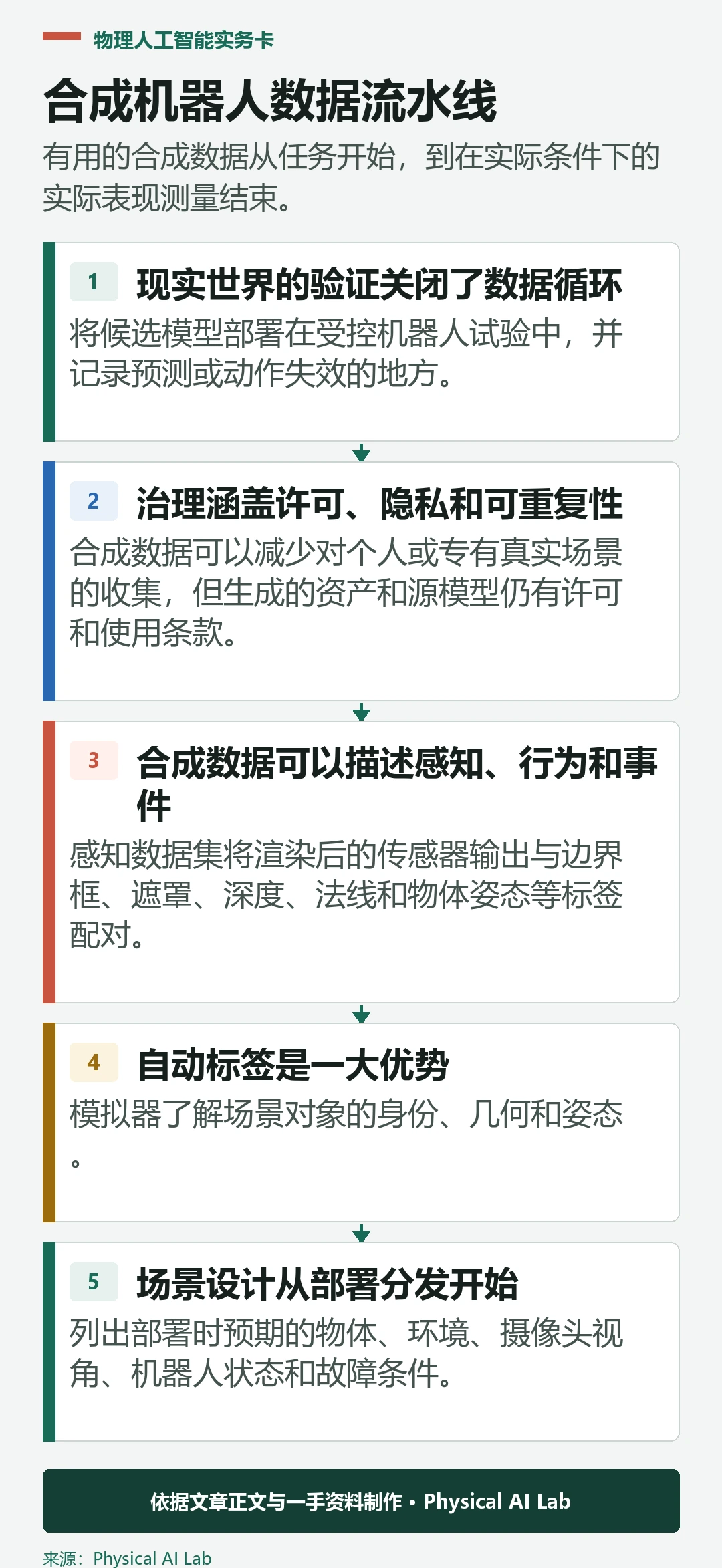 物理人工智能实务卡

合成机器人数据流水线

有用的合成数据从任务开始，到在实际条件下的实际表现测量结束。

1 现实世界的验证关闭了数据循环

将候选模型部署在受控机器人试验中，并记录预测或动作失效的地方。

2 治理涵盖许可、隐私和可重复性

合成数据可以减少对个人或专有真实场景的收集，但生成的资产和源模型仍有许可和使用条款。

3 合成数据可以描述感知、行为和事件

感知数据集将渲染后的传感器输出与边界框、遮罩、深度、法线和物体姿态等标签配对。

4 自动标签是一大优势

模拟器了解场景对象的身份、几何和姿态。

5 场景设计从部署分发开始

列出部署时预期的物体、环境、摄像头视角、机器人状态和故障条件。

依据文章正文与一手资料制作 • Physical AI Lab

来源：Physical AI Lab