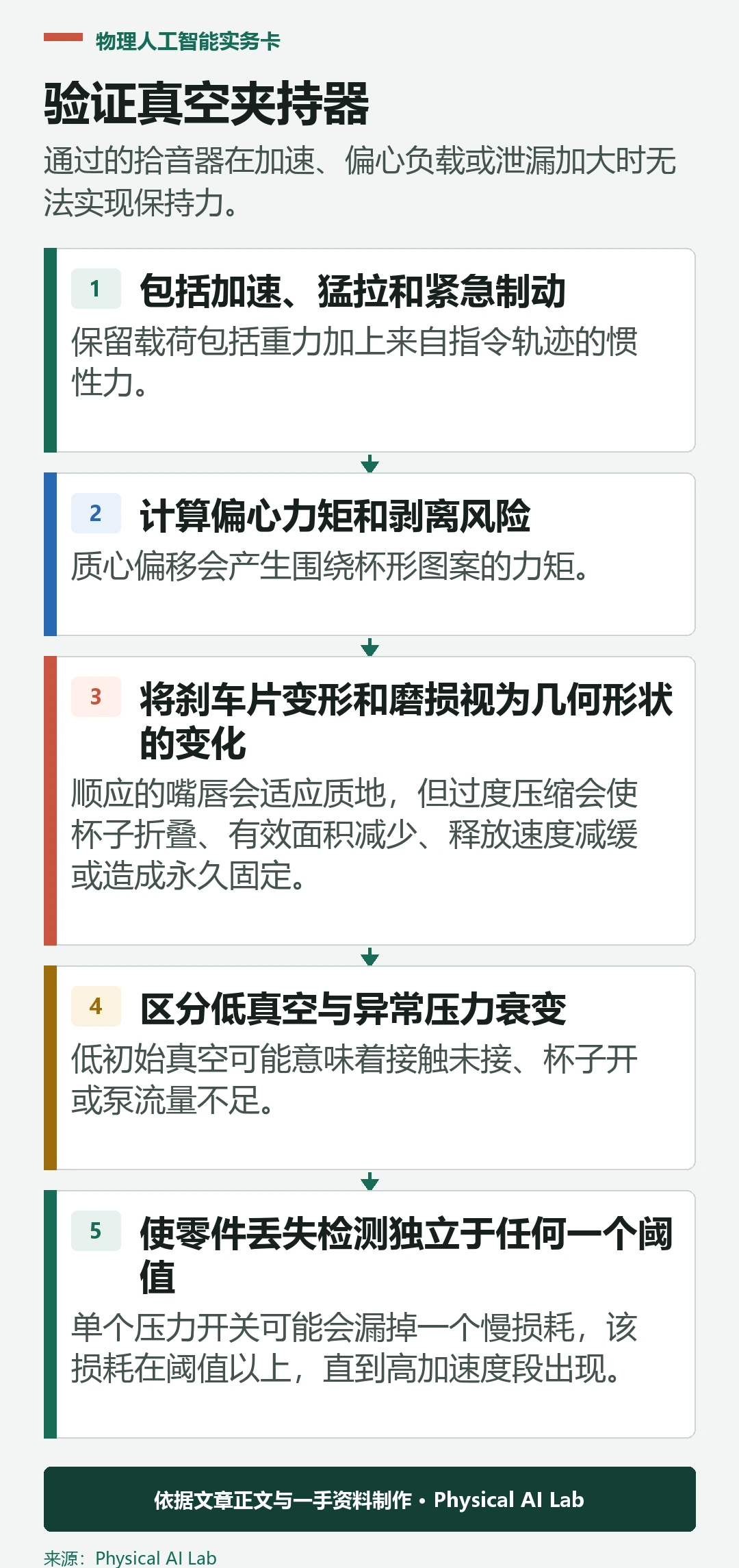 物理人工智能实务卡

验证真空夹持器

通过的拾音器在加速、偏心负载或泄漏加大时无法实现保持力。

1 包括加速、猛拉和紧急制动

保留载荷包括重力加上来自指令轨迹的惯性力。

2 计算偏心力矩和剥离风险

质心偏移会产生围绕杯形图案的力矩。

3 将刹车片变形和磨损视为几何形状的变化

顺应的嘴唇会适应质地，但过度压缩会使杯子折叠、有效面积减少、释放速度减缓或造成永久固定。

4 区分低真空与异常压力衰变

低初始真空可能意味着接触未接、杯子开或泵流量不足。

5 使零件丢失检测独立于任何一个阈值

单个压力开关可能会漏掉一个慢损耗，该损耗在阈值以上，直到高加速度段出现。

依据文章正文与一手资料制作 • Physical AI Lab

来源：Physical AI Lab