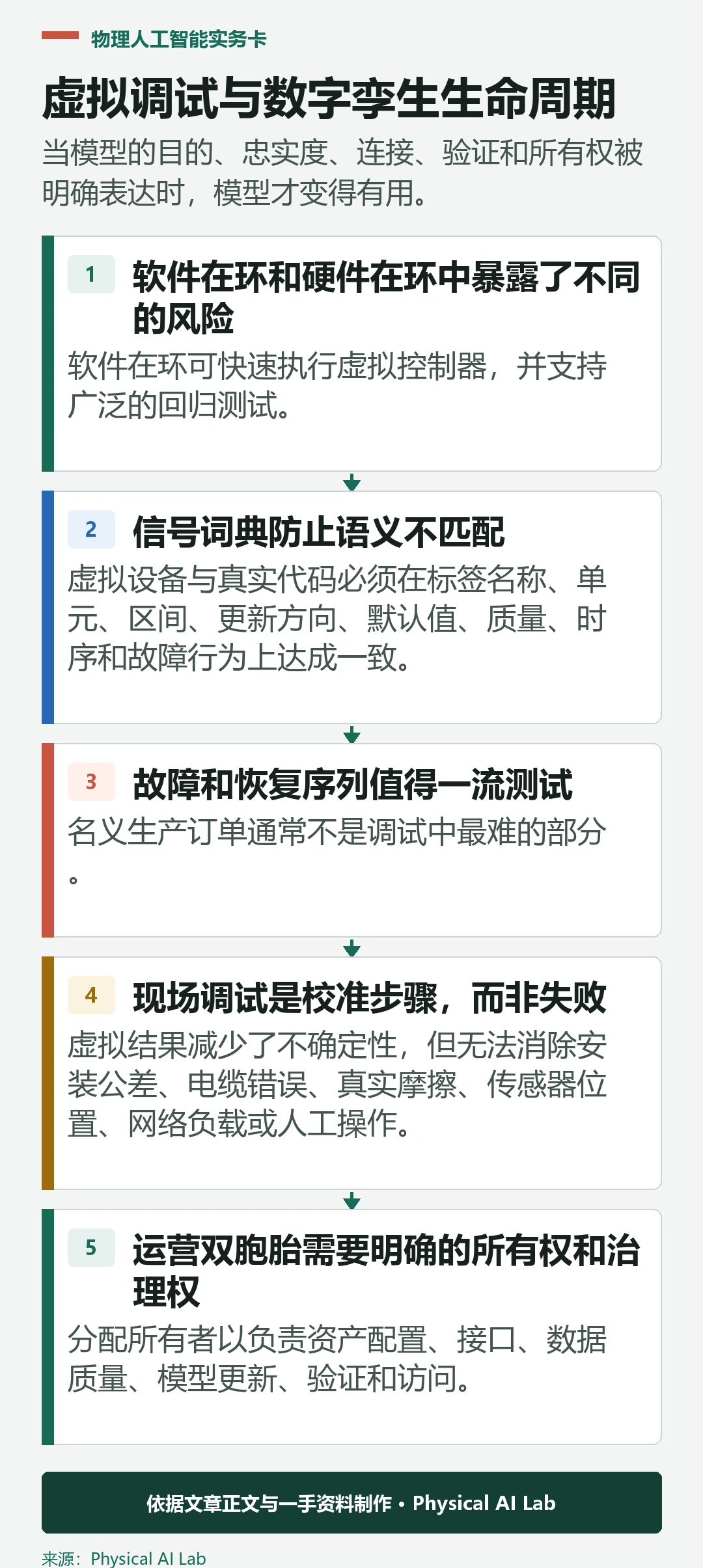 物理人工智能实务卡

虚拟调试与数字孪生生命周期

当模型的目的、忠实度、连接、验证和所有权被明确表达时，模型才变得有用。

1 软件在环和硬件在环中暴露了不同的风险

软件在环可快速执行虚拟控制器，并支持广泛的回归测试。

2 信号词典防止语义不匹配

虚拟设备与真实代码必须在标签名称、单元、区间、更新方向、默认值、质量、时序和故障行为上达成一致。

3 故障和恢复序列值得一流测试

名义生产订单通常不是调试中最难的部分。

4 现场调试是校准步骤，而非失败

虚拟结果减少了不确定性，但无法消除安装公差、电缆错误、真实摩擦、传感器位置、网络负载或人工操作。

5 运营双胞胎需要明确的所有权和治理权

分配所有者以负责资产配置、接口、数据质量、模型更新、验证和访问。

依据文章正文与一手资料制作 • Physical AI Lab

来源：Physical AI Lab