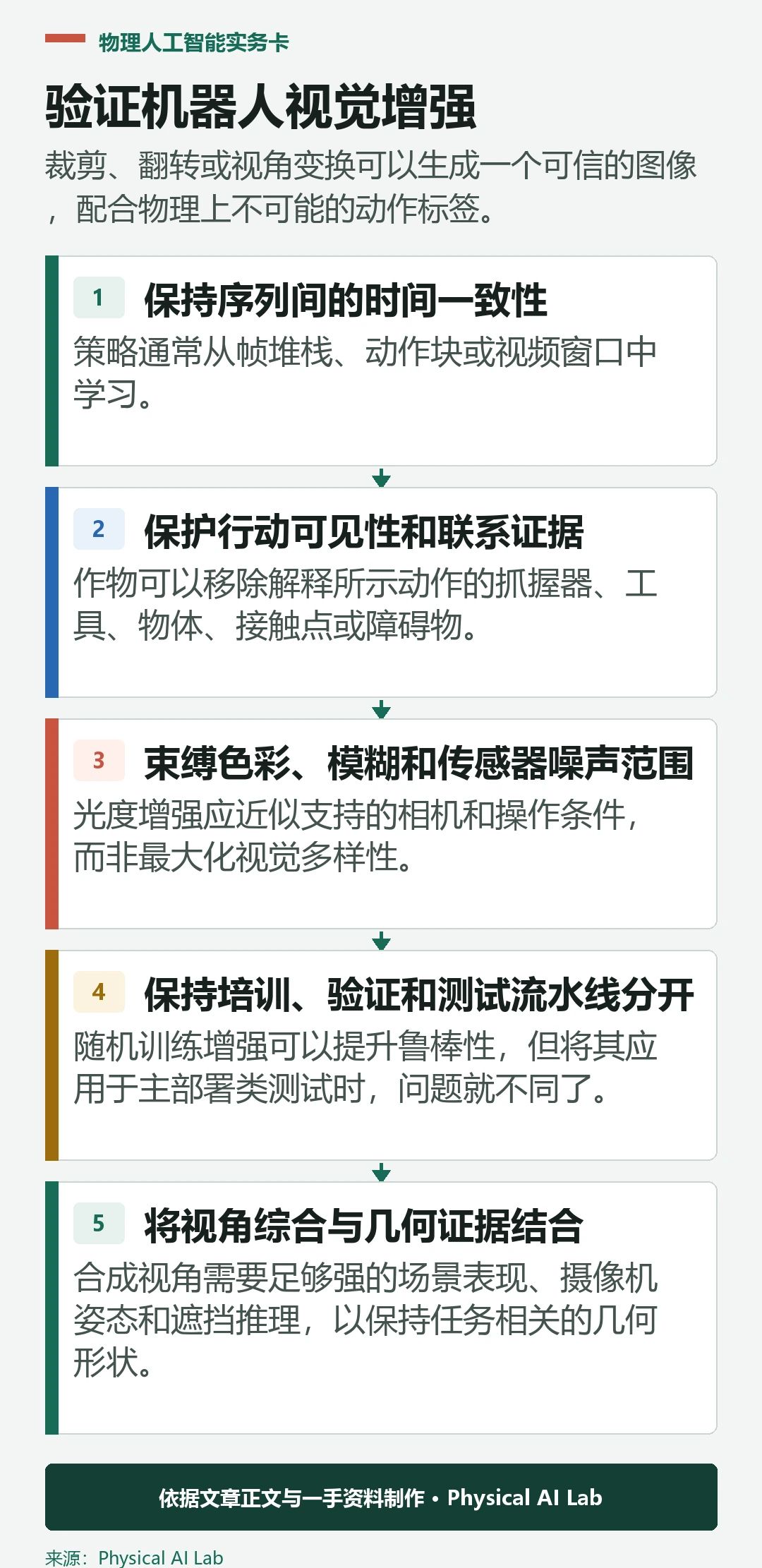 物理人工智能实务卡

验证机器人视觉增强

裁剪、翻转或视角变换可以生成一个可信的图像，配合物理上不可能的动作标签。

1 保持序列间的时间一致性

策略通常从帧堆栈、动作块或视频窗口中学习。

2 保护行动可见性和联系证据

作物可以移除解释所示动作的抓握器、工具、物体、接触点或障碍物。

3 束缚色彩、模糊和传感器噪声范围

光度增强应近似支持的相机和操作条件，而非最大化视觉多样性。

4 保持培训、验证和测试流水线分开

随机训练增强可以提升鲁棒性，但将其应用于主部署类测试时，问题就不同了。

5 将视角综合与几何证据结合

合成视角需要足够强的场景表现、摄像机姿态和遮挡推理，以保持任务相关的几何形状。

依据文章正文与一手资料制作 • Physical AI Lab

来源：Physical AI Lab