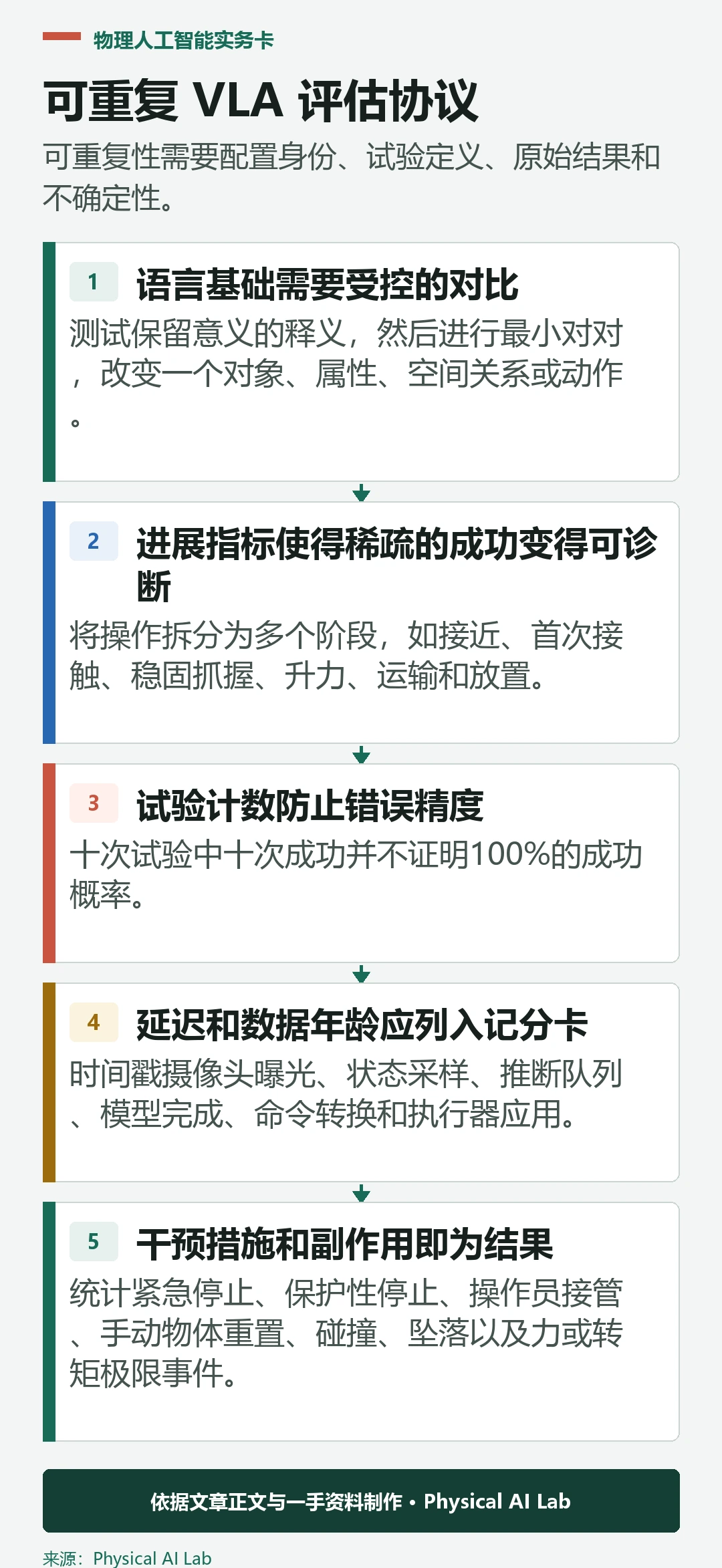 物理人工智能实务卡

可重复 VLA 评估协议

可重复性需要配置身份、试验定义、原始结果和不确定性。

1 语言基础需要受控的对比

测试保留意义的释义，然后进行最小对对，改变一个对象、属性、空间关系或动作。

2 进展指标使得稀疏的成功变得可诊断

将操作拆分为多个阶段，如接近、首次接触、稳固抓握、升力、运输和放置。

3 试验计数防止错误精度

十次试验中十次成功并不证明100%的成功概率。

4 延迟和数据年龄应列入记分卡

时间戳摄像头曝光、状态采样、推断队列、模型完成、命令转换和执行器应用。

5 干预措施和副作用即为结果

统计紧急停止、保护性停止、操作员接管、手动物体重置、碰撞、坠落以及力或转矩极限事件。

依据文章正文与一手资料制作 • Physical AI Lab

来源：Physical AI Lab